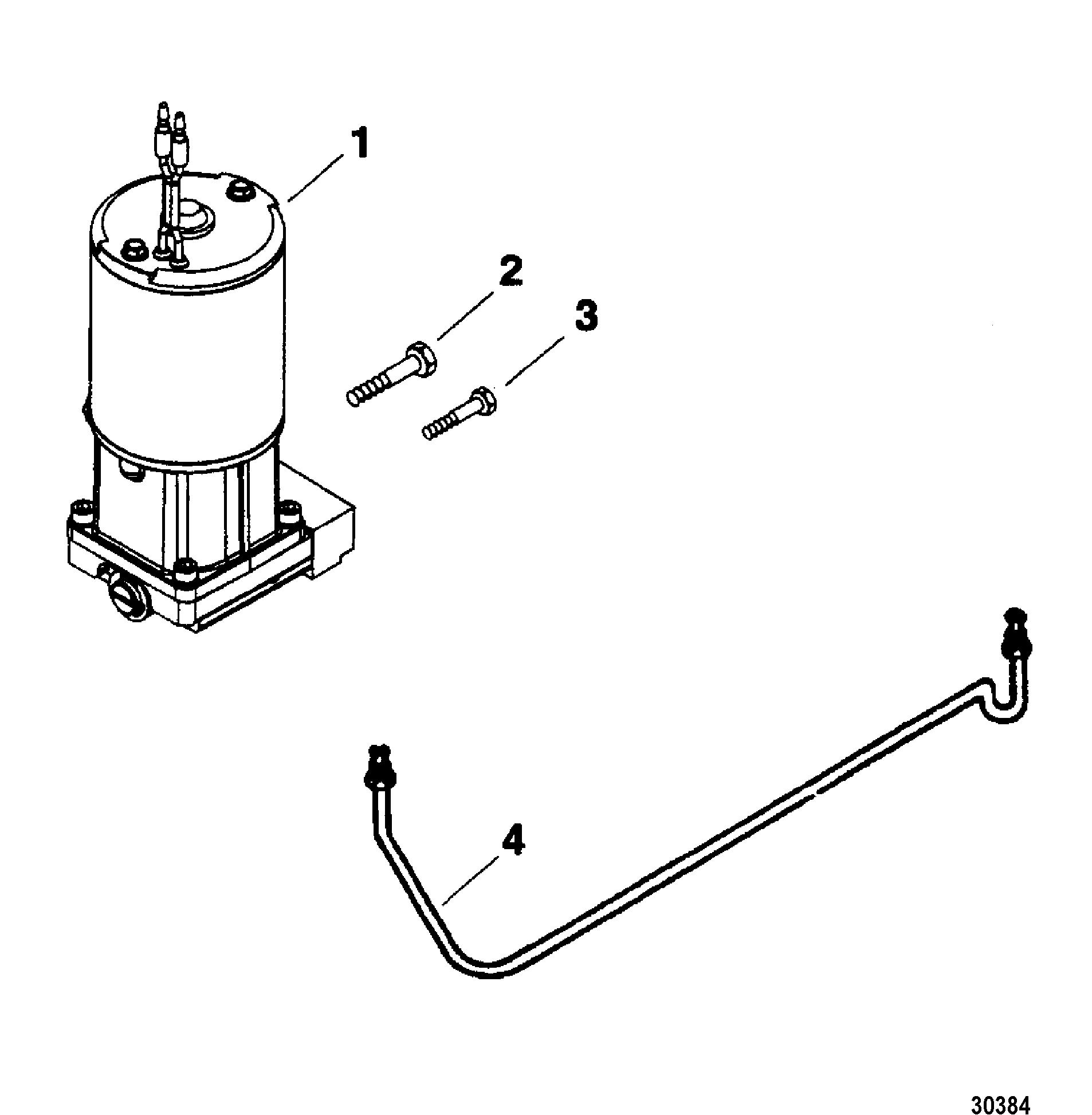 1

2

3

4

30384