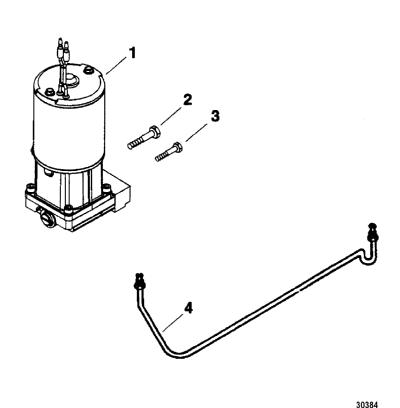 1

2

3

4

30384