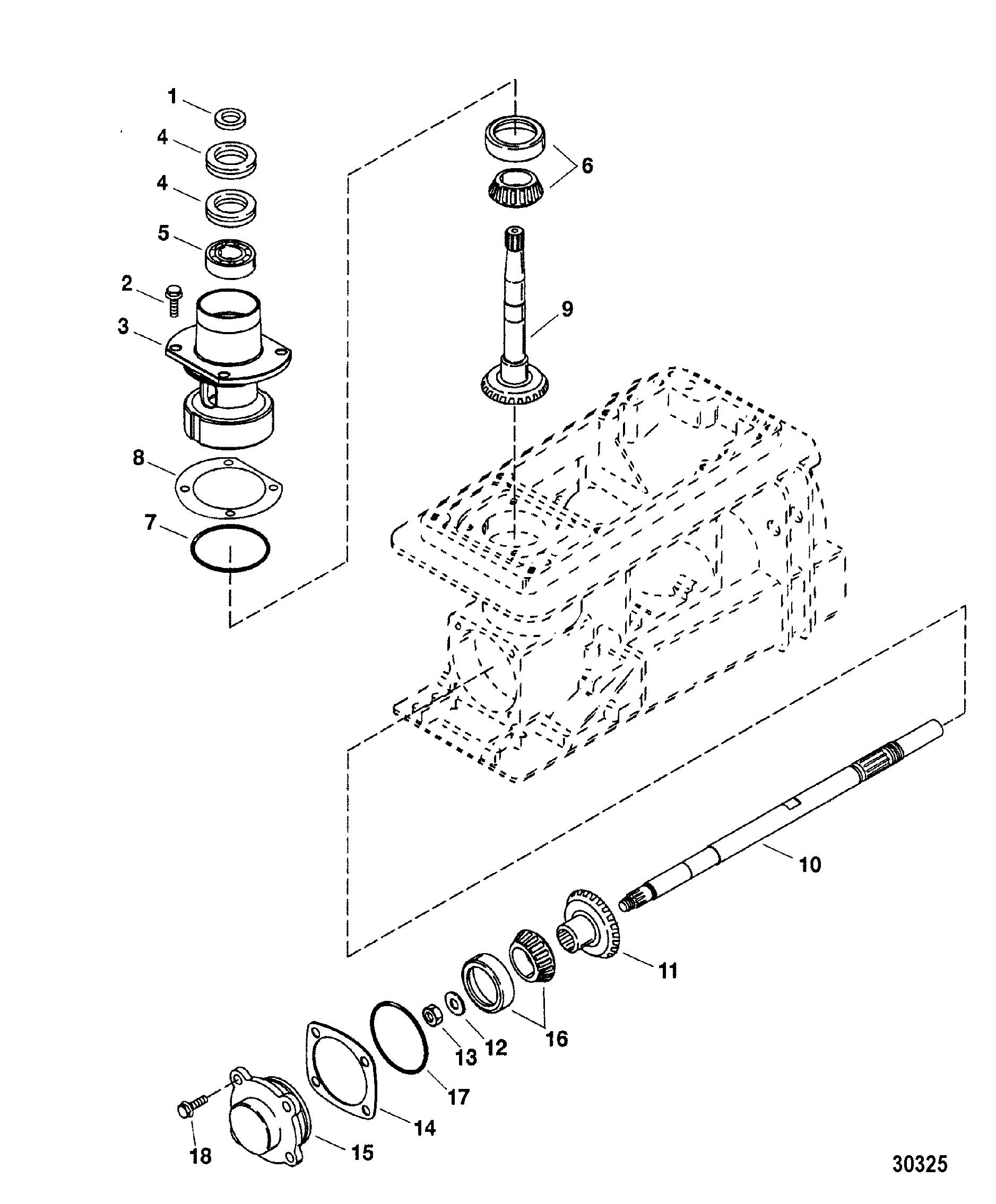 1
4
4
5
2
3
8
7
6
9
10
11
16
12
13
17
14
15
18
30325