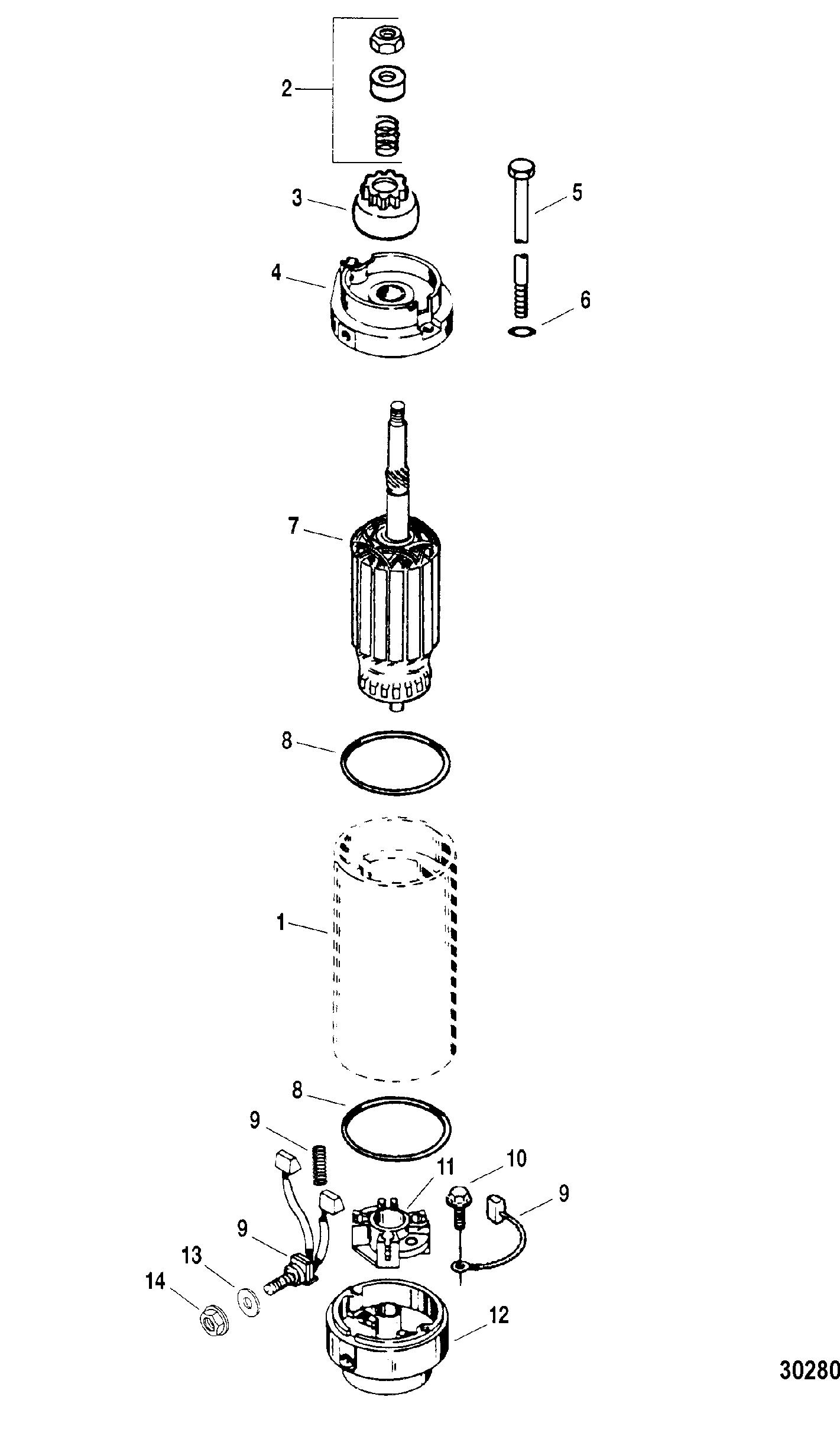 2
3
5
4
6
7
8
1
8
9
10
11
9
9
13
14
12
30280