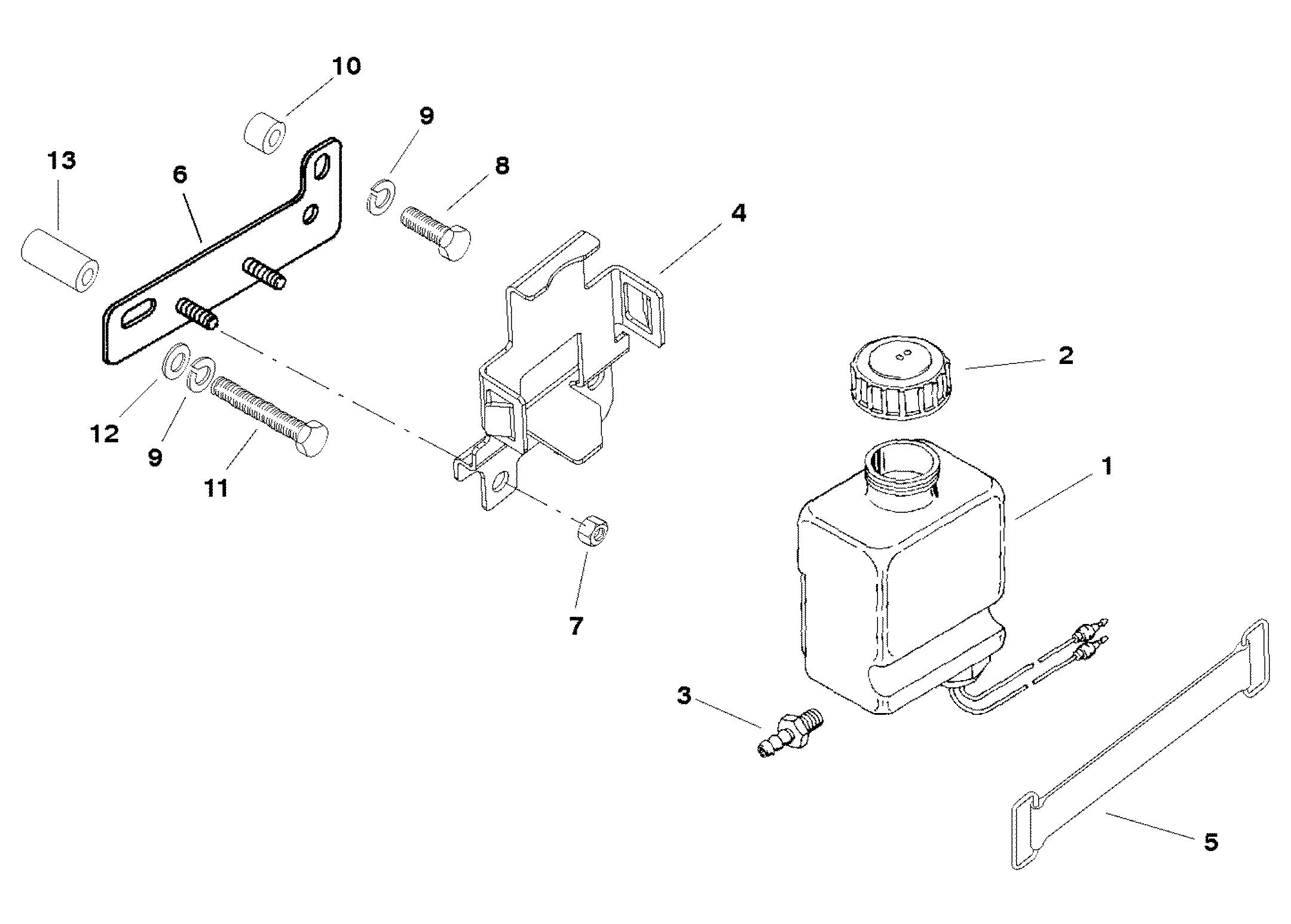 10
9
13
6
8
4
2
12
9
11
1
7
3
5