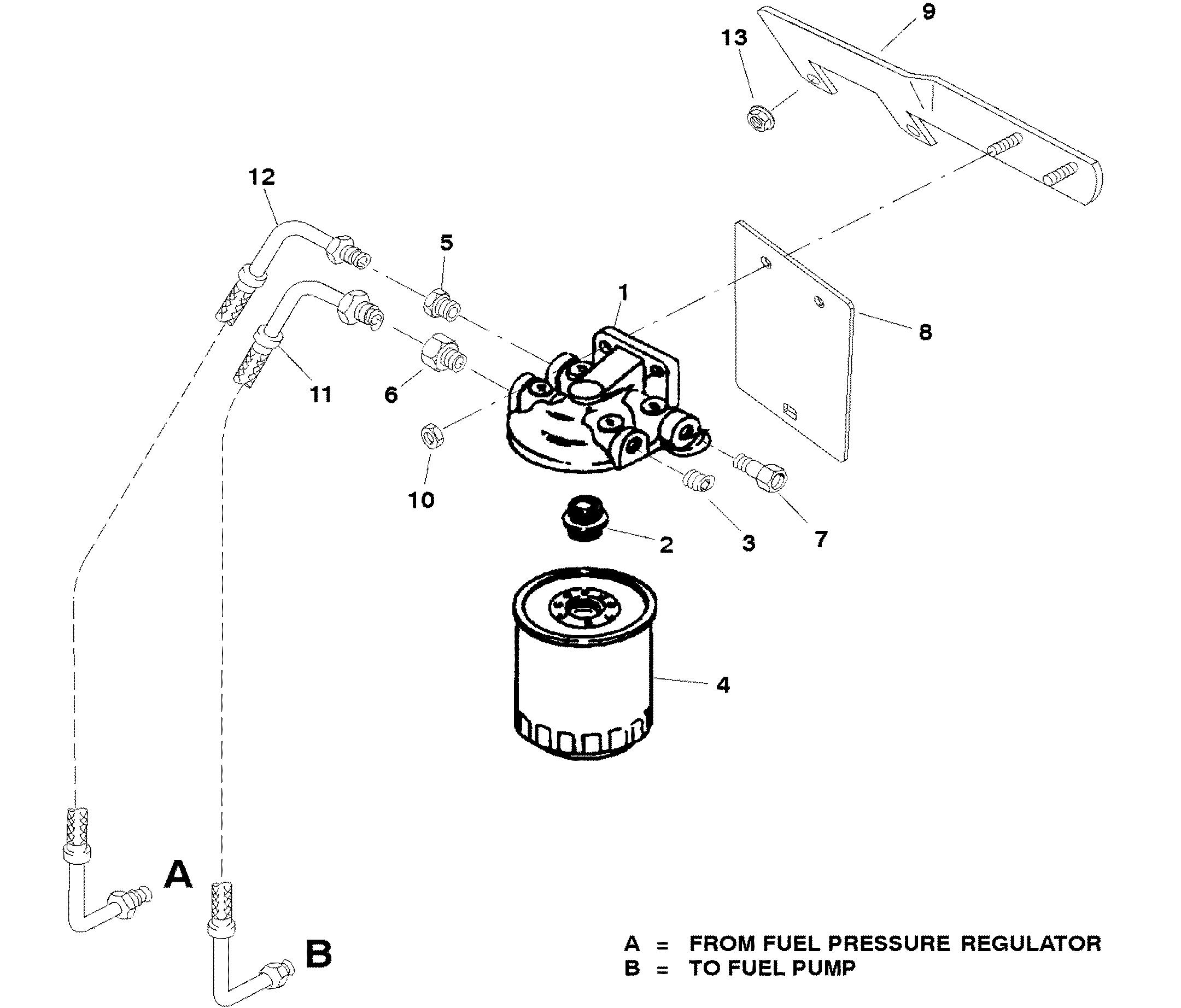 9
13
12
5
1
8
11
6
10
2
3
7
4
A
B
A = FROM FUEL PRESSURE REGULATOR
B = TO FUEL PUMP