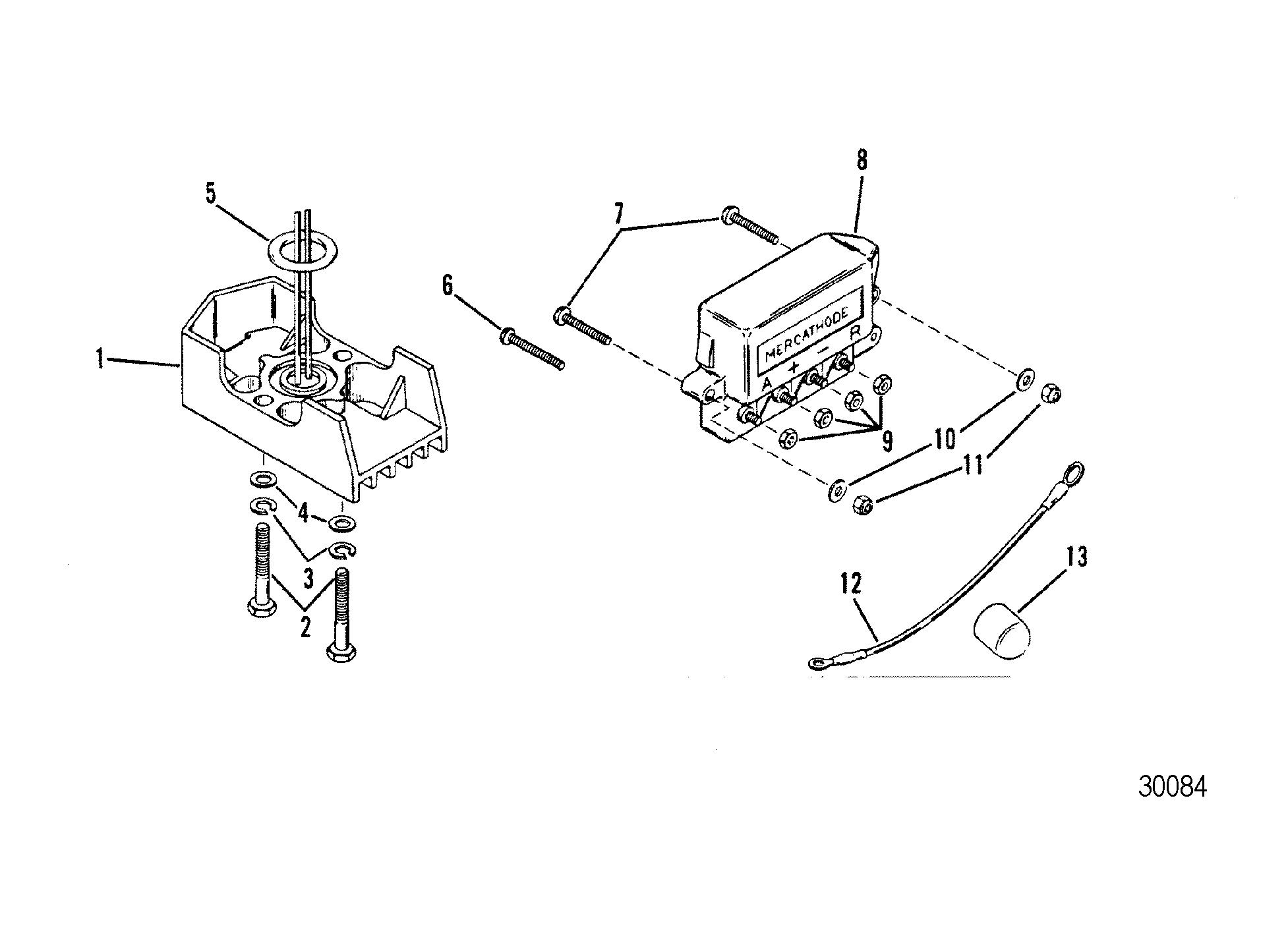 5
1
4
3
2
6
7
8
MERCATHODE
A + − R
9
10
11
12
13
30084