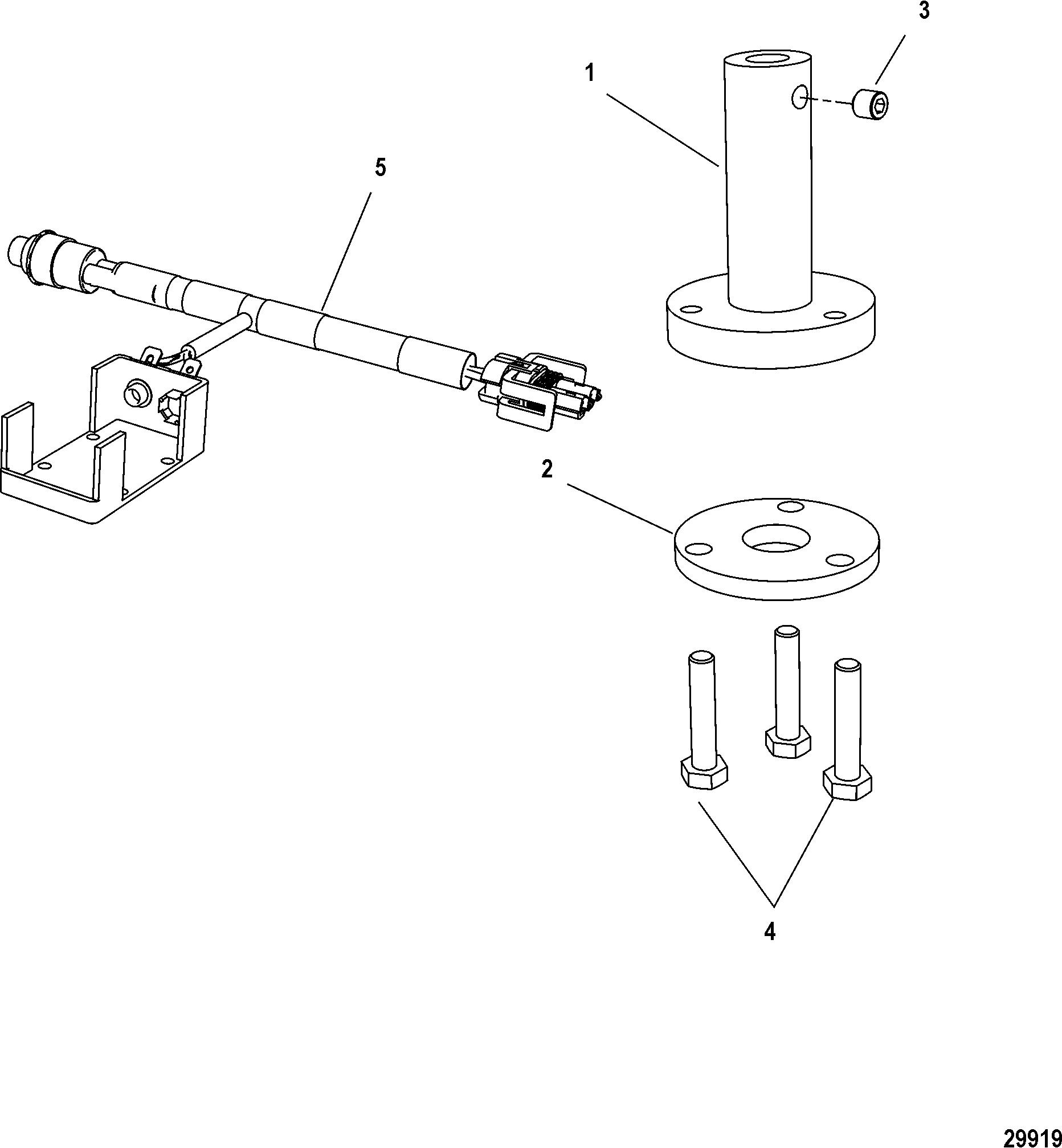 3
1
5
2
4
29919