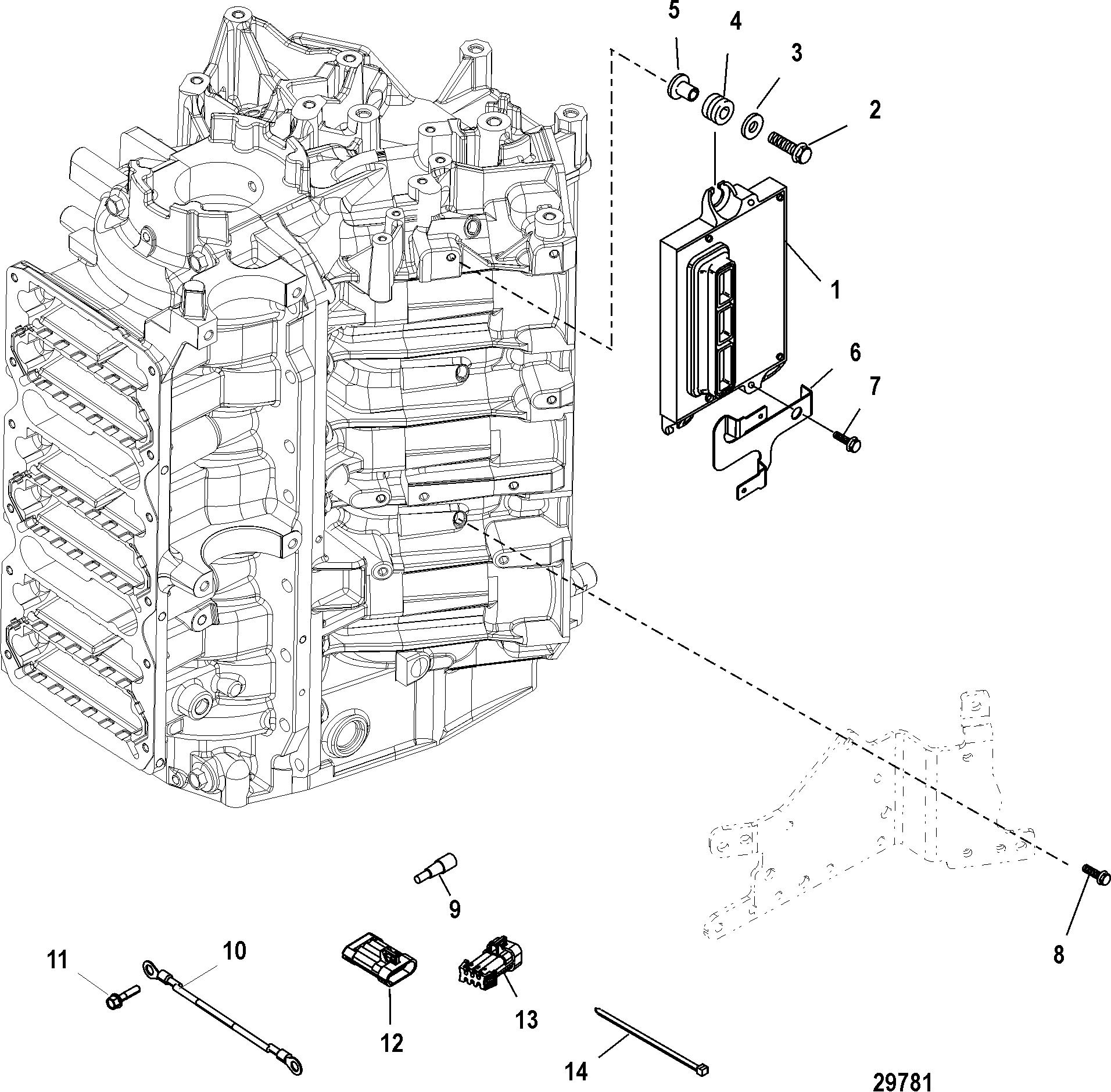 5
4
3
2
1
6
7
9
8
11
10
12
13
14
29781