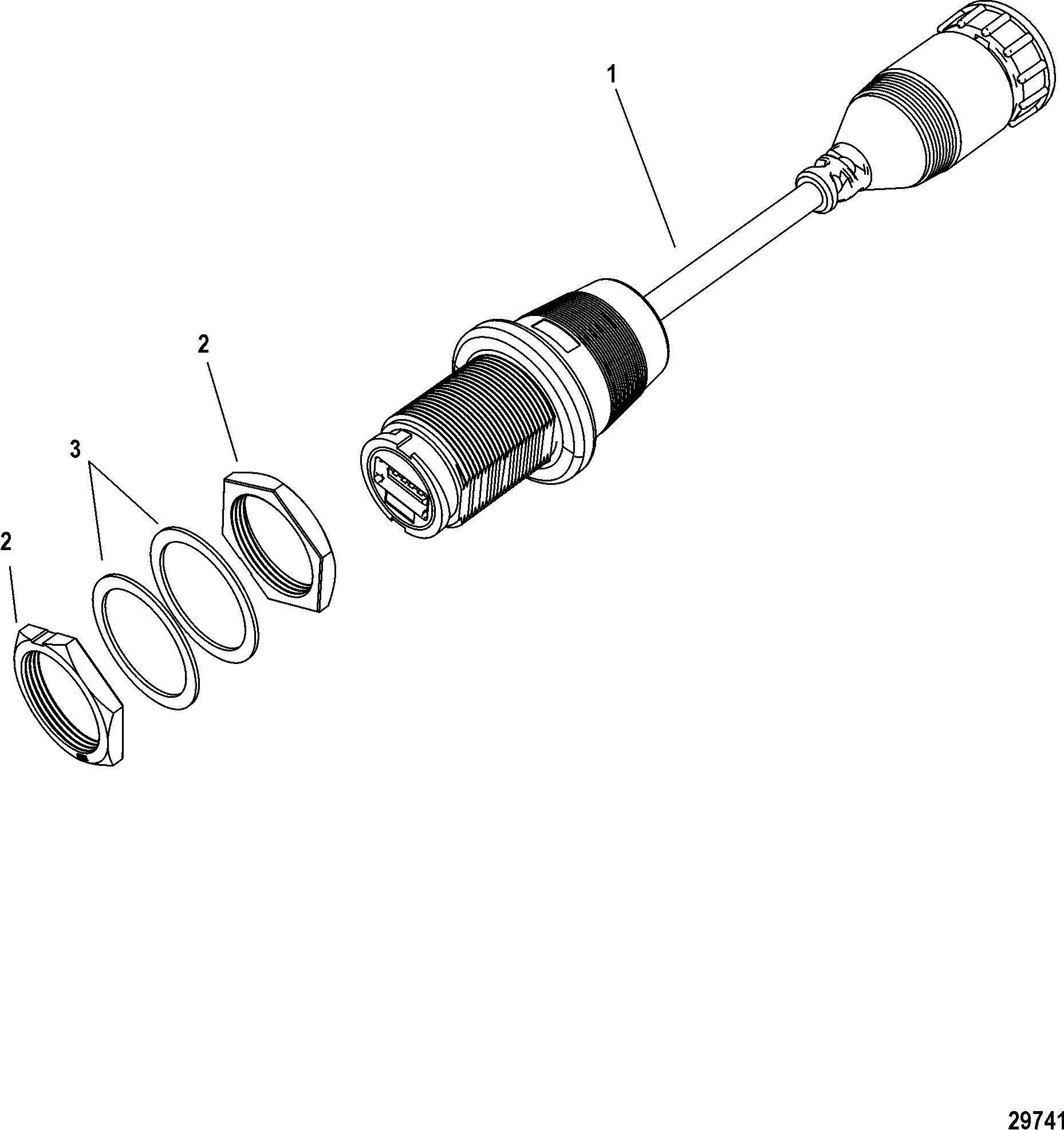 1
2
3
2
29741