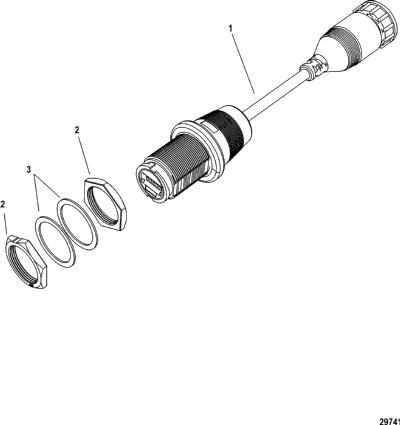 1
2
3
2
29741