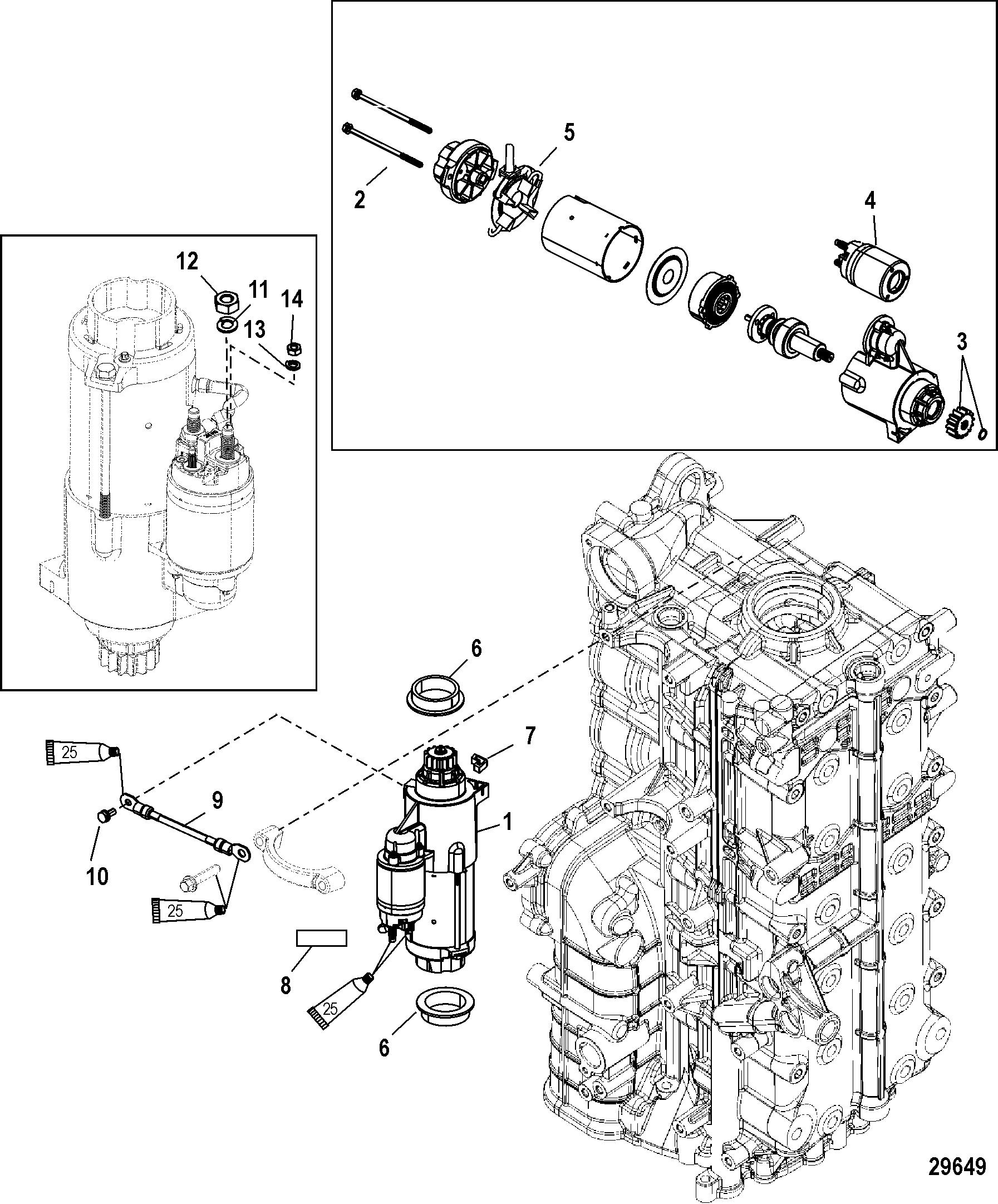 5
2
4
3
12
11
14
13
6
7
25
9
1
10
25
8
25
6
29649