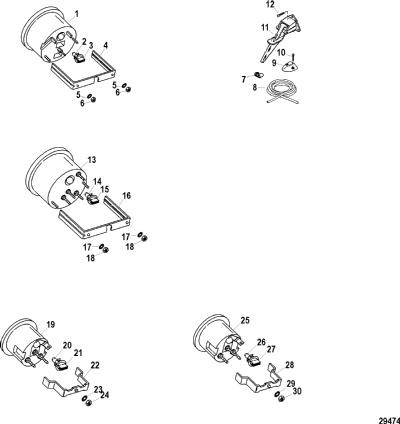 1
2
3
4
5
6
5
6
12
11
10
9
7
8
13
14
15
16
17
18
17
18
19
20
21
22
23
24
25
26
27
28
29
30
29474