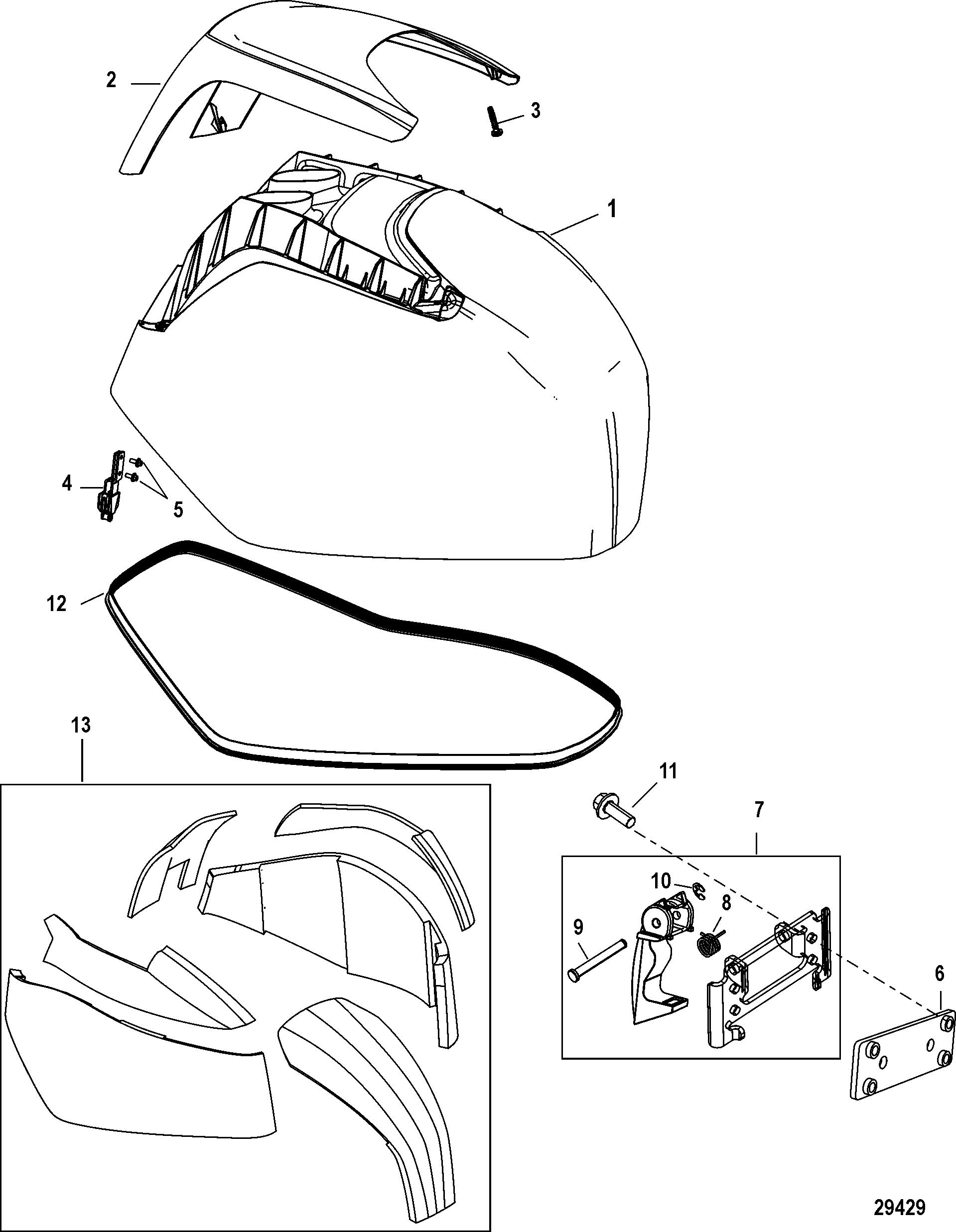 2
3
1
4
5
12
13
11
7
10
8
9
6
29429