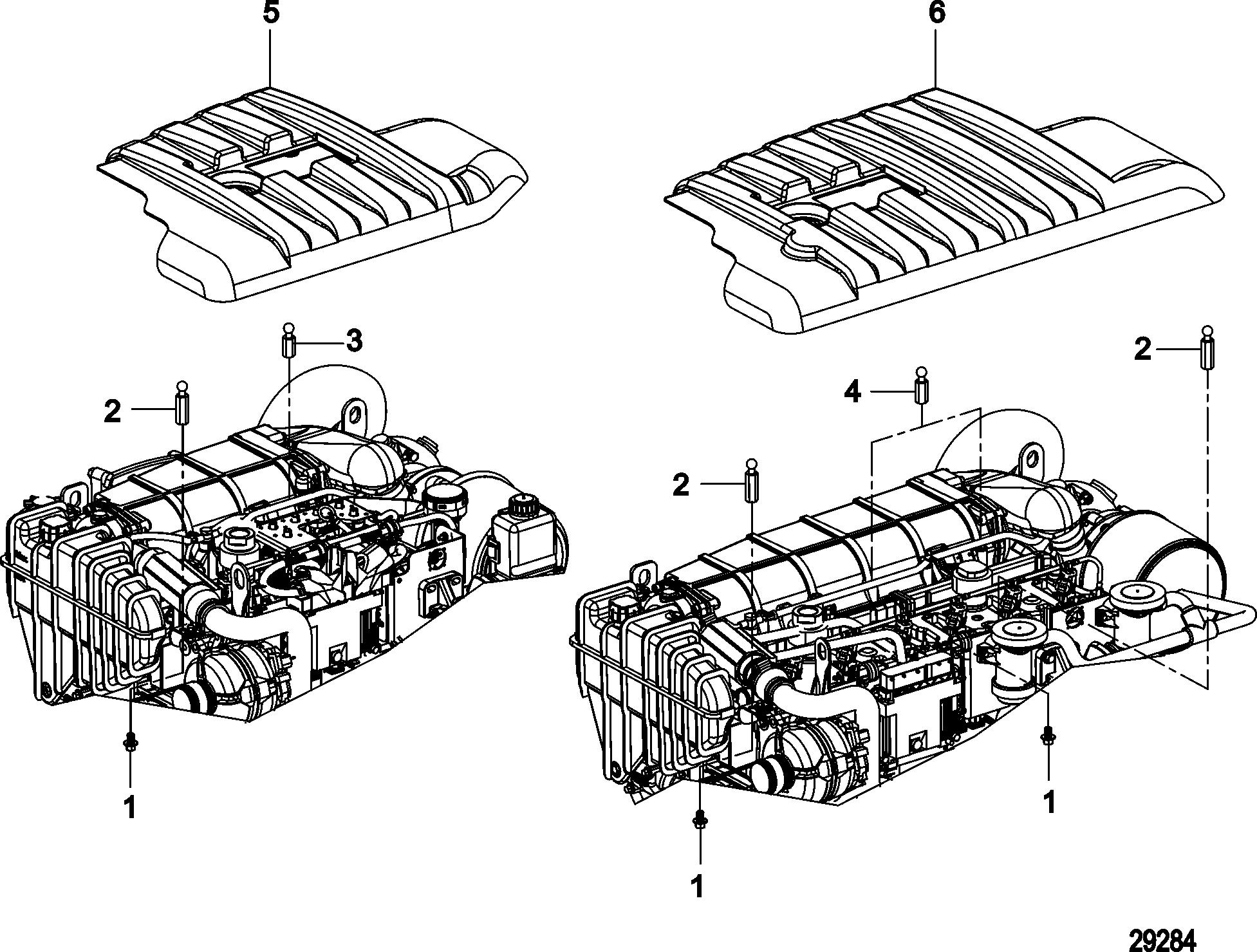 5
6
3
2
2
4
2
1
1
1
29284