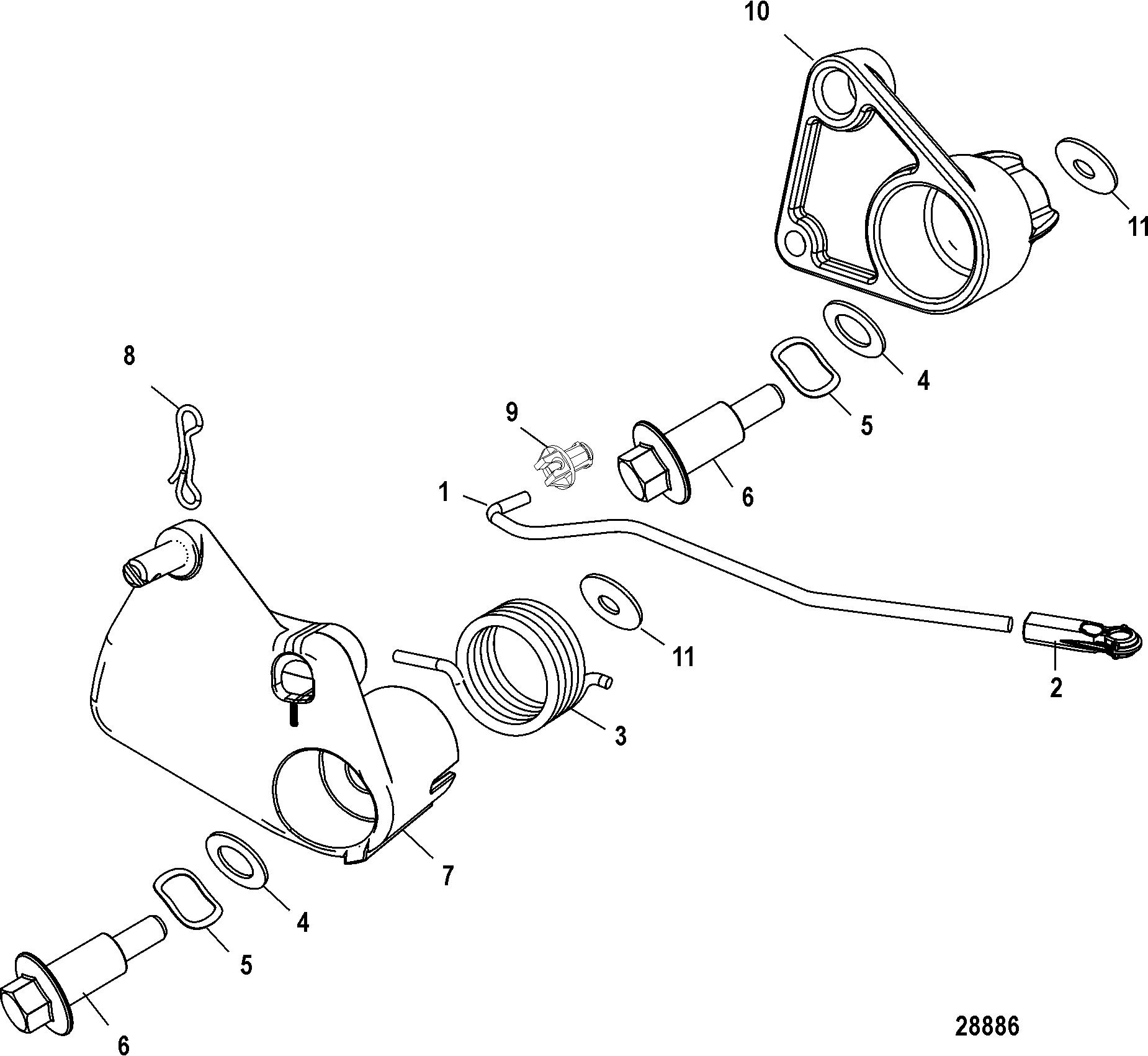 10
11
4
5
8
9
6
1
11
2
3
7
4
5
6
28886