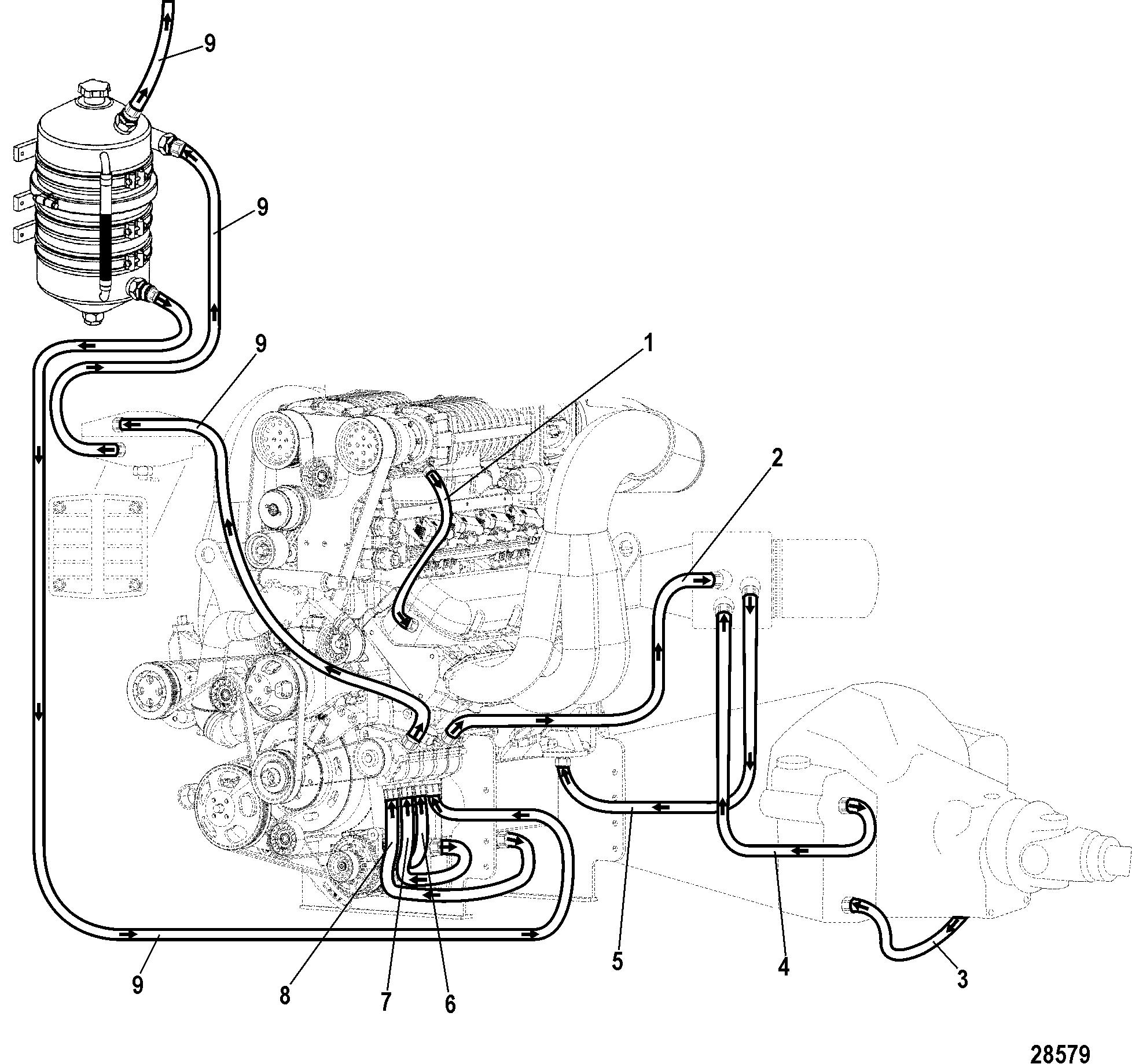 9
9
9
1
2
9
8
7
6
5
4
3
28579