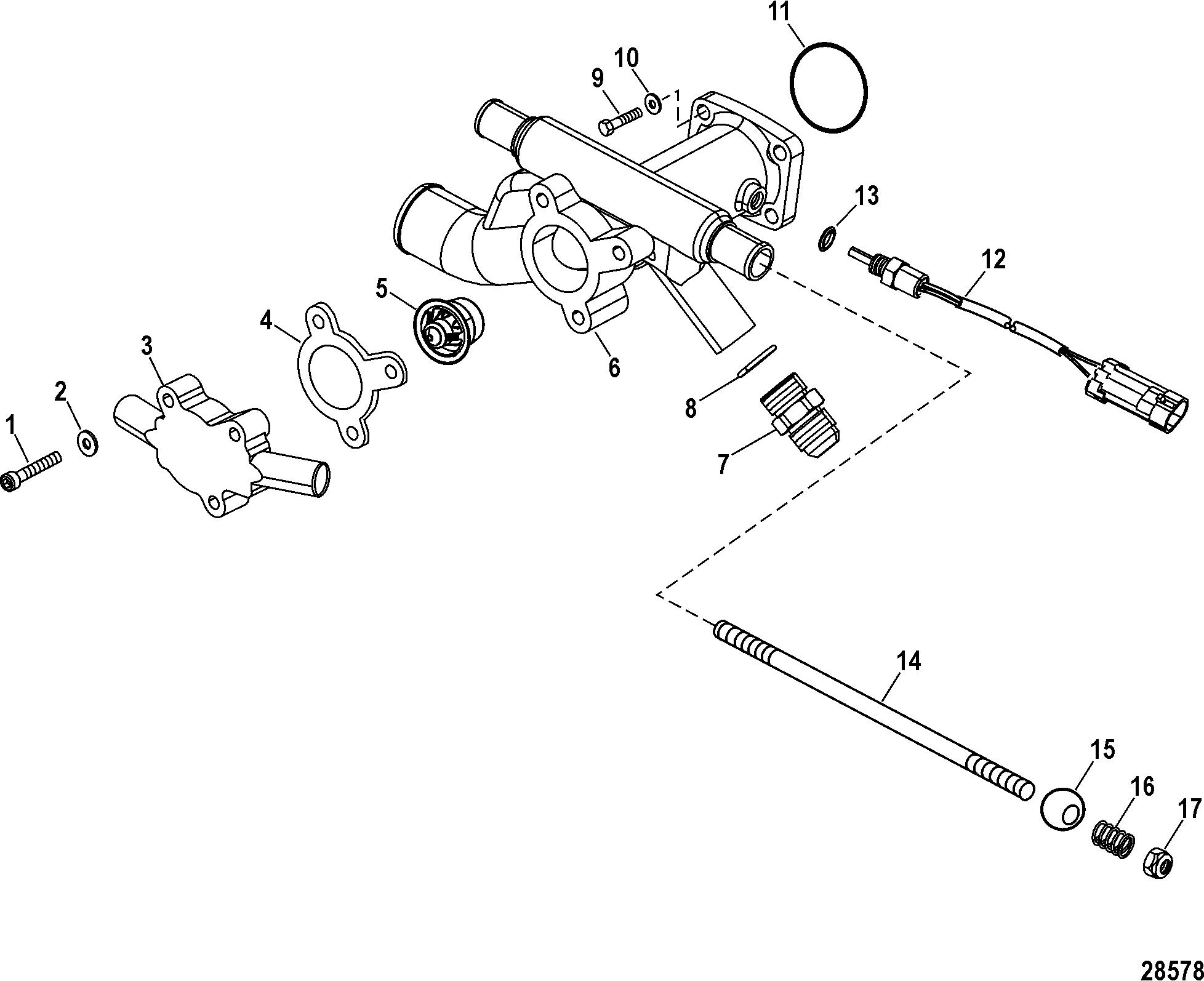 11
10
9
1
13
12
5
4
6
3
8
2
1
7
14
15
16
17
28578