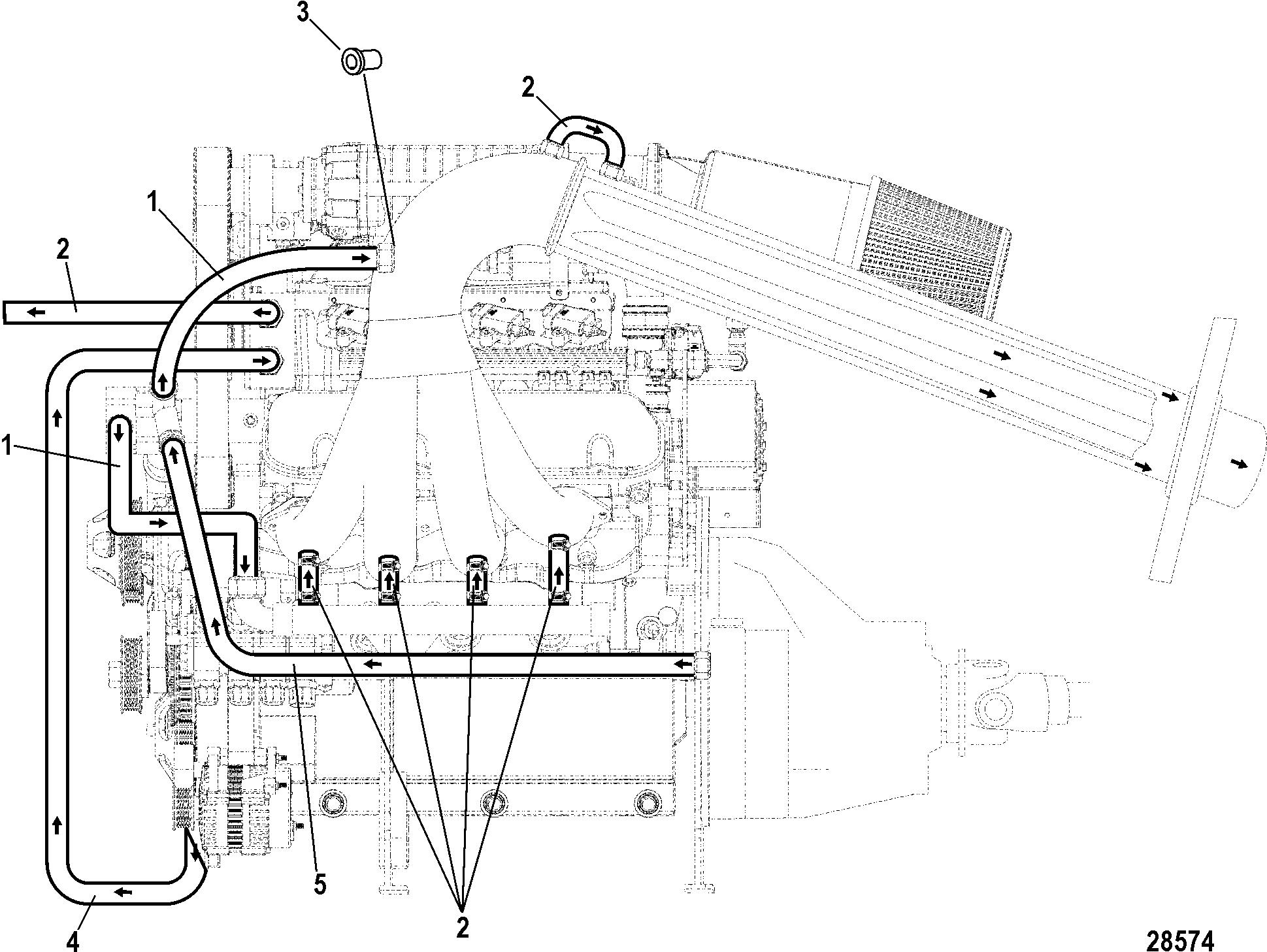 3

2

1

2

1

5

4

2

28574