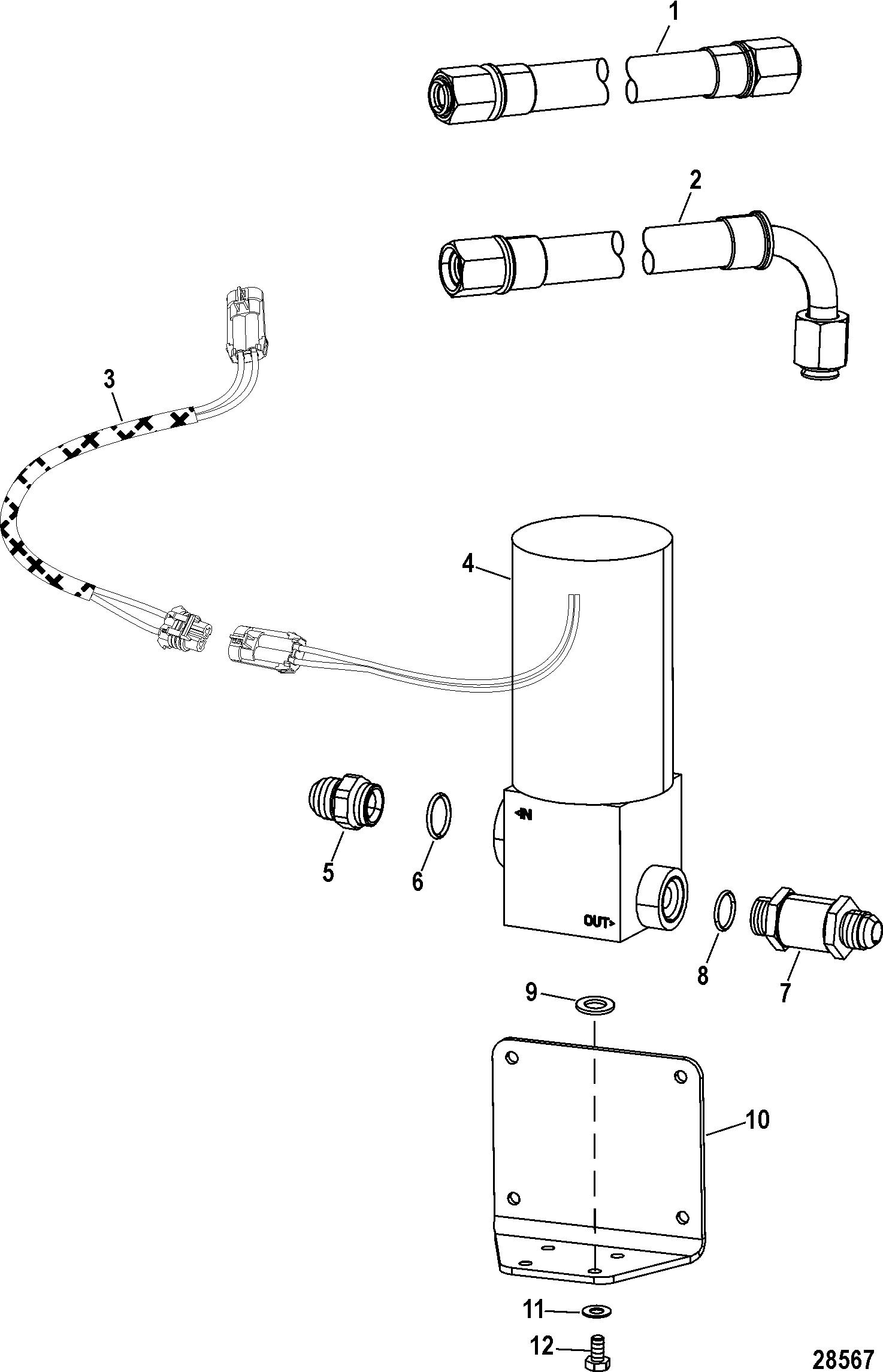 1
2
3
4
<IN
5
6
OUT>
8
7
9
10
11
12
28567