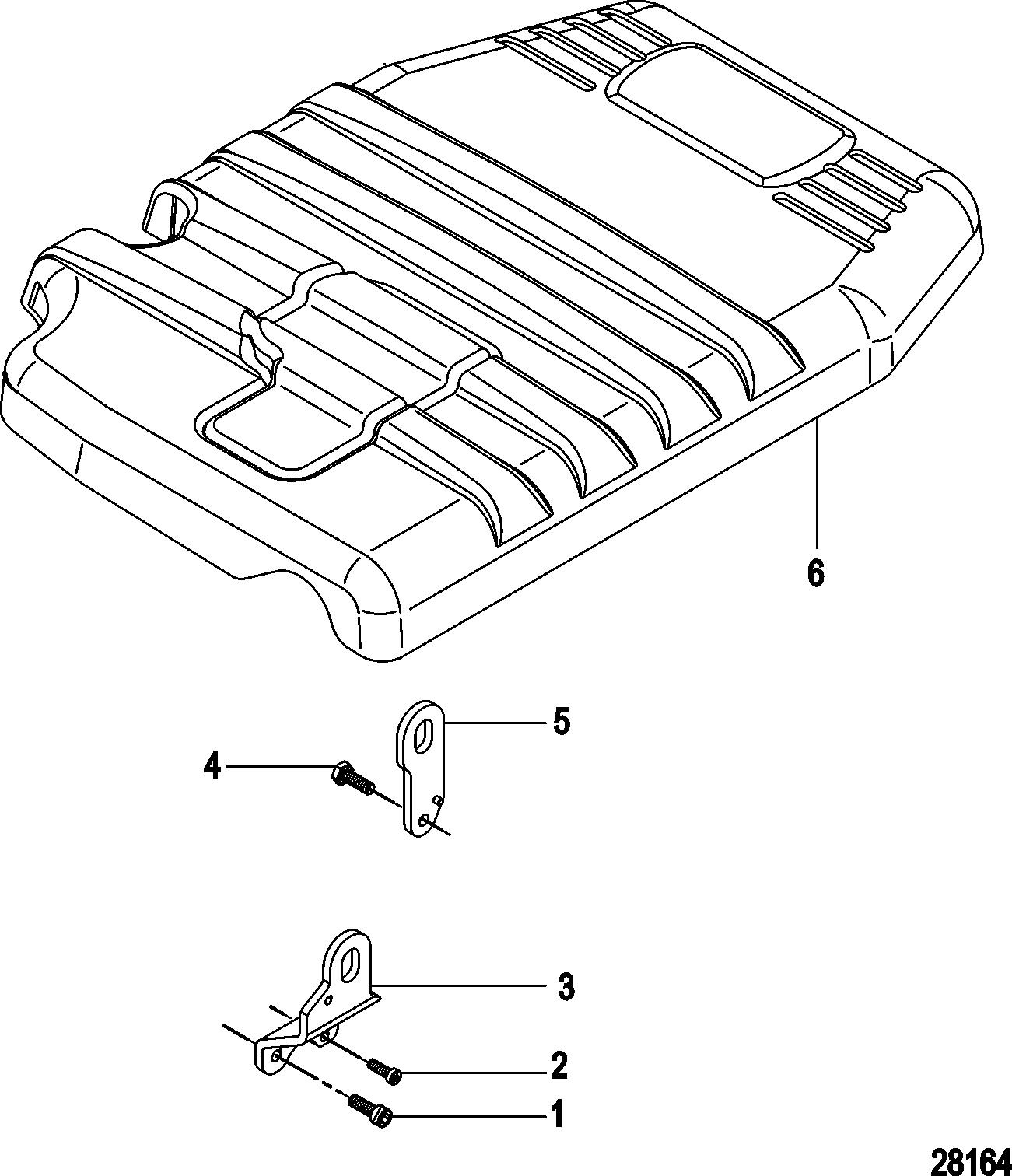 6

5

4

3

2

1

28164