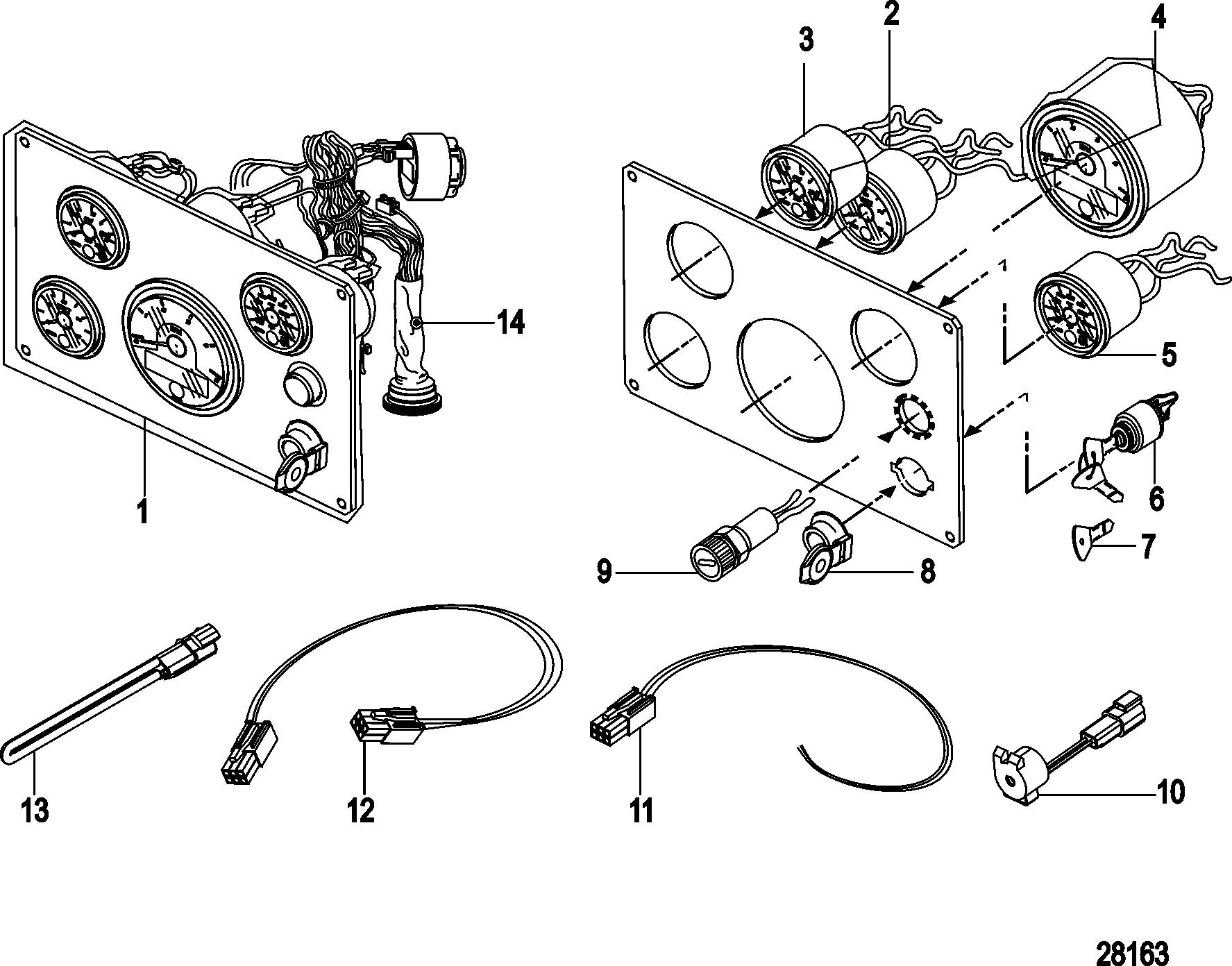 3
2
4
14
5
1
6
7
9
8
13
12
11
10
28163