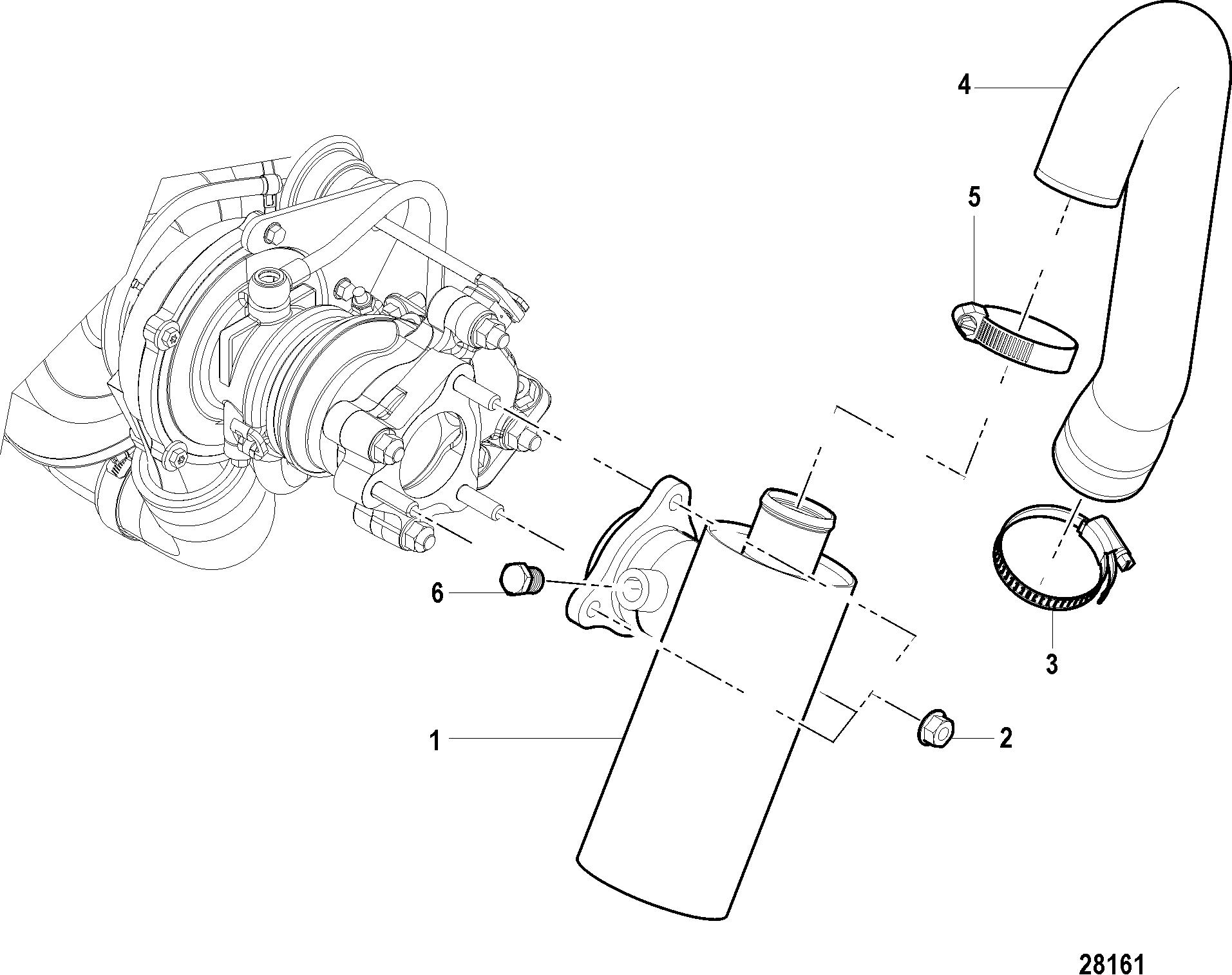 4

5

6

3

1

2

28161