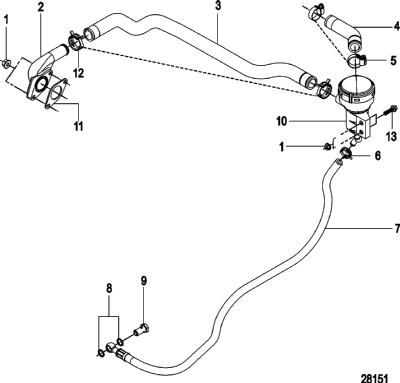 1
2
3
4
5
12
11
10
13
1
6
7
8
9
28151