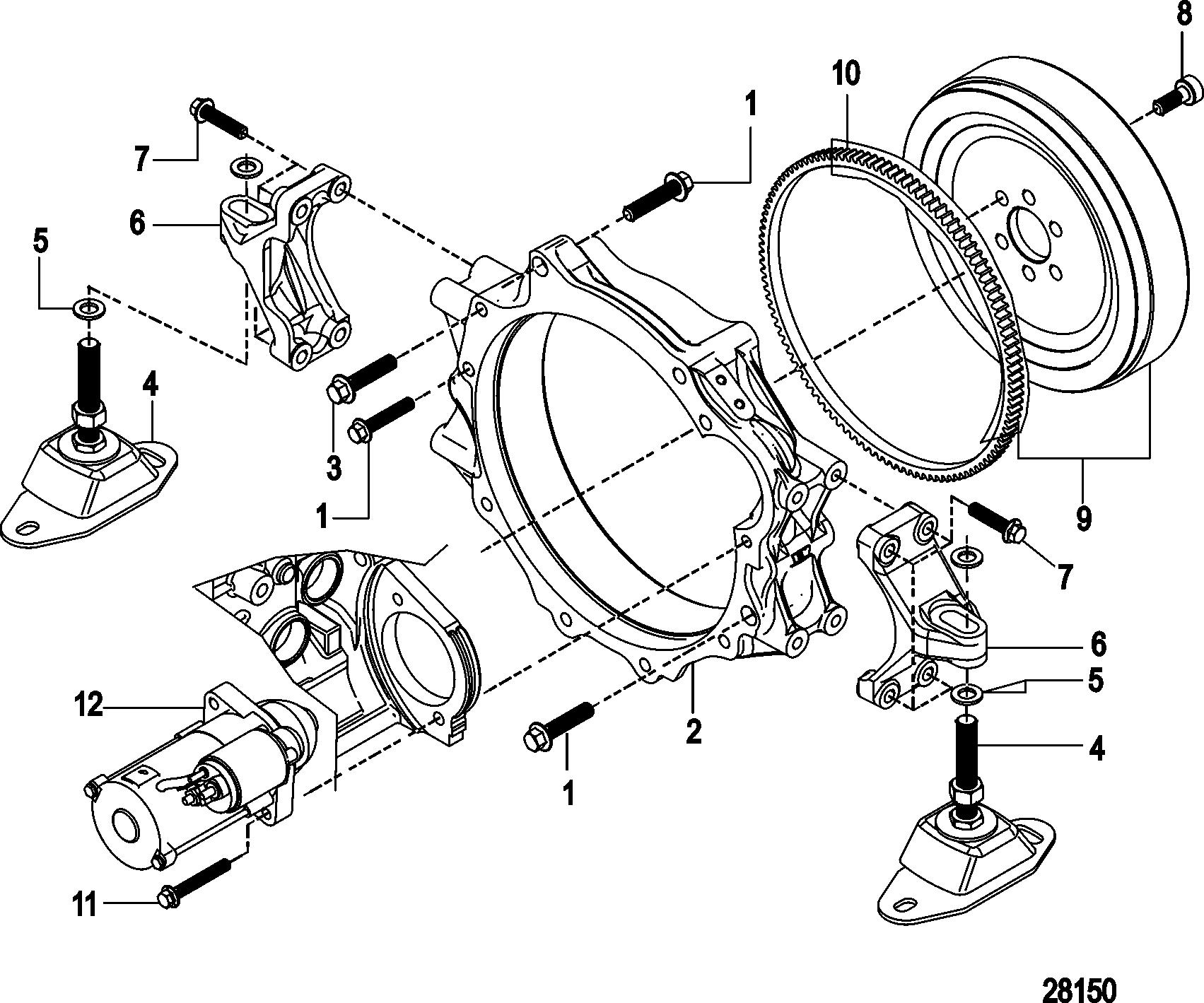 8
10
1
7
6
5
4
3
1
9
7
6
5
4
12
2
1
11
28150