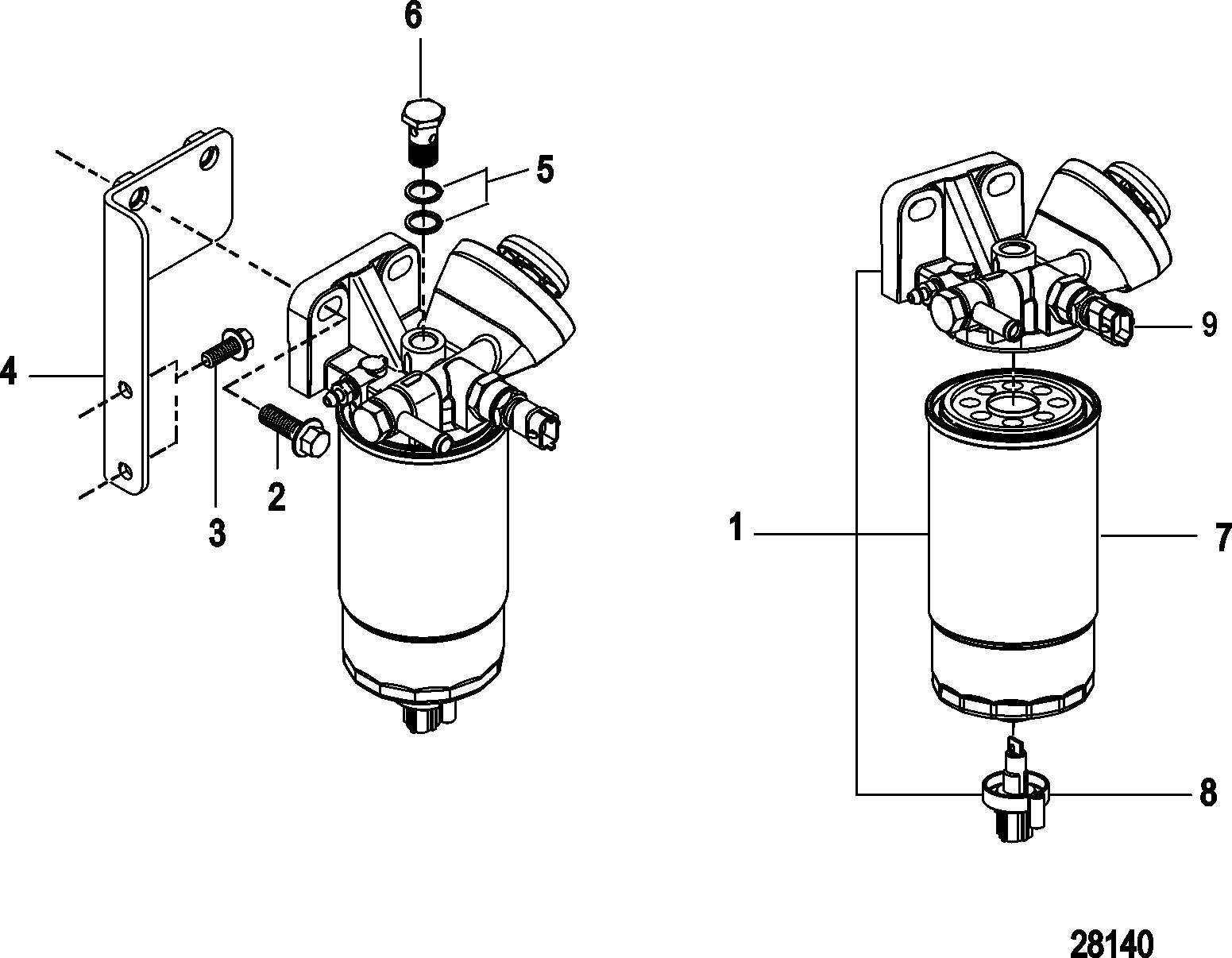 6
5
4
3
2
9
1
7
8
28140