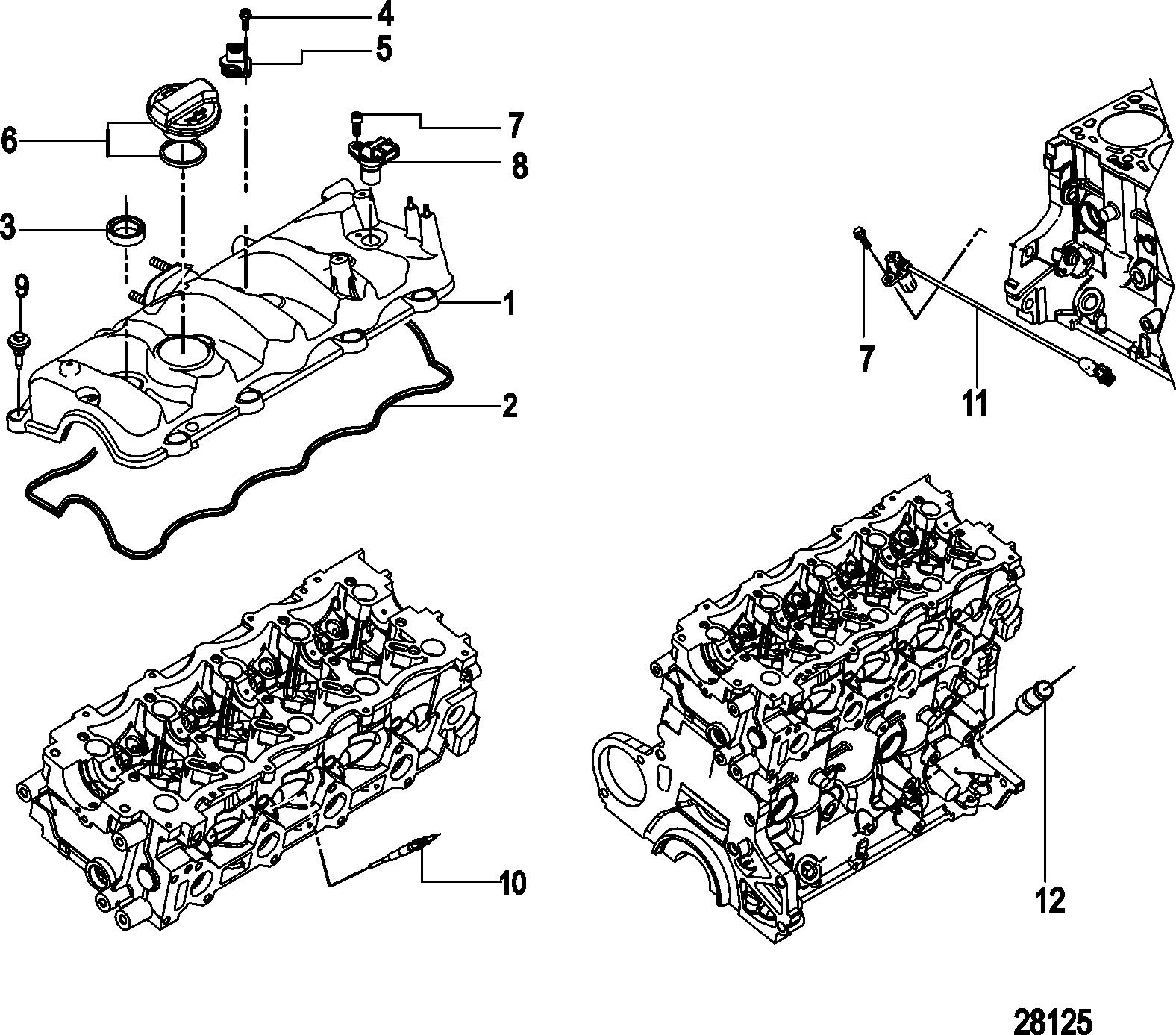 4
5
6
7
8
3
9
1
2
7
11
10
12
28125