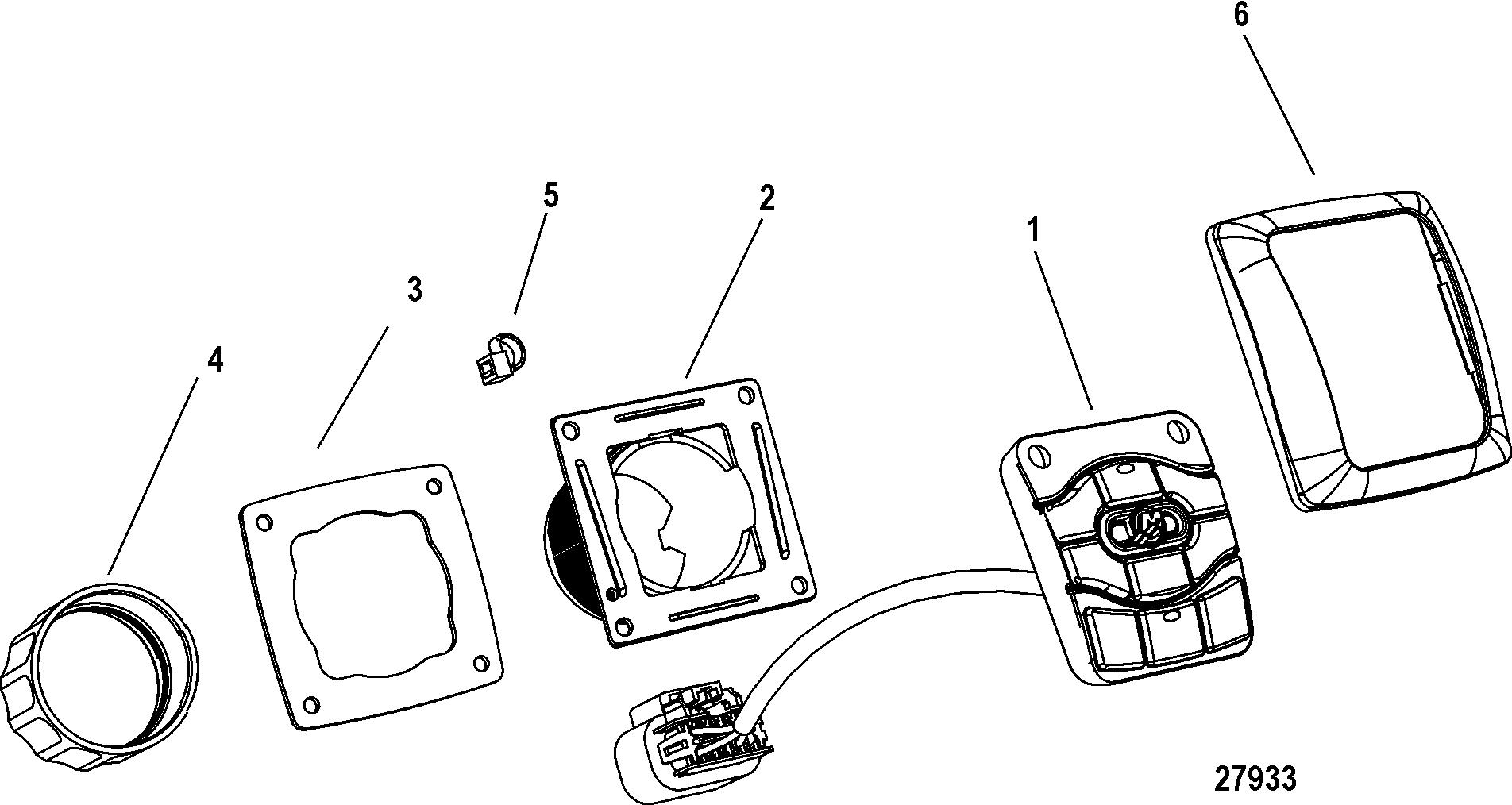 6
5
2
1
3
4
27933