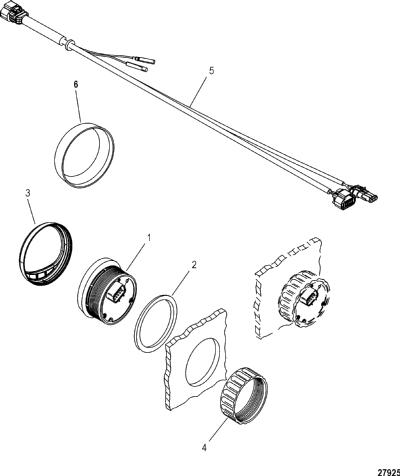 5
6
3
1
2
4
27925