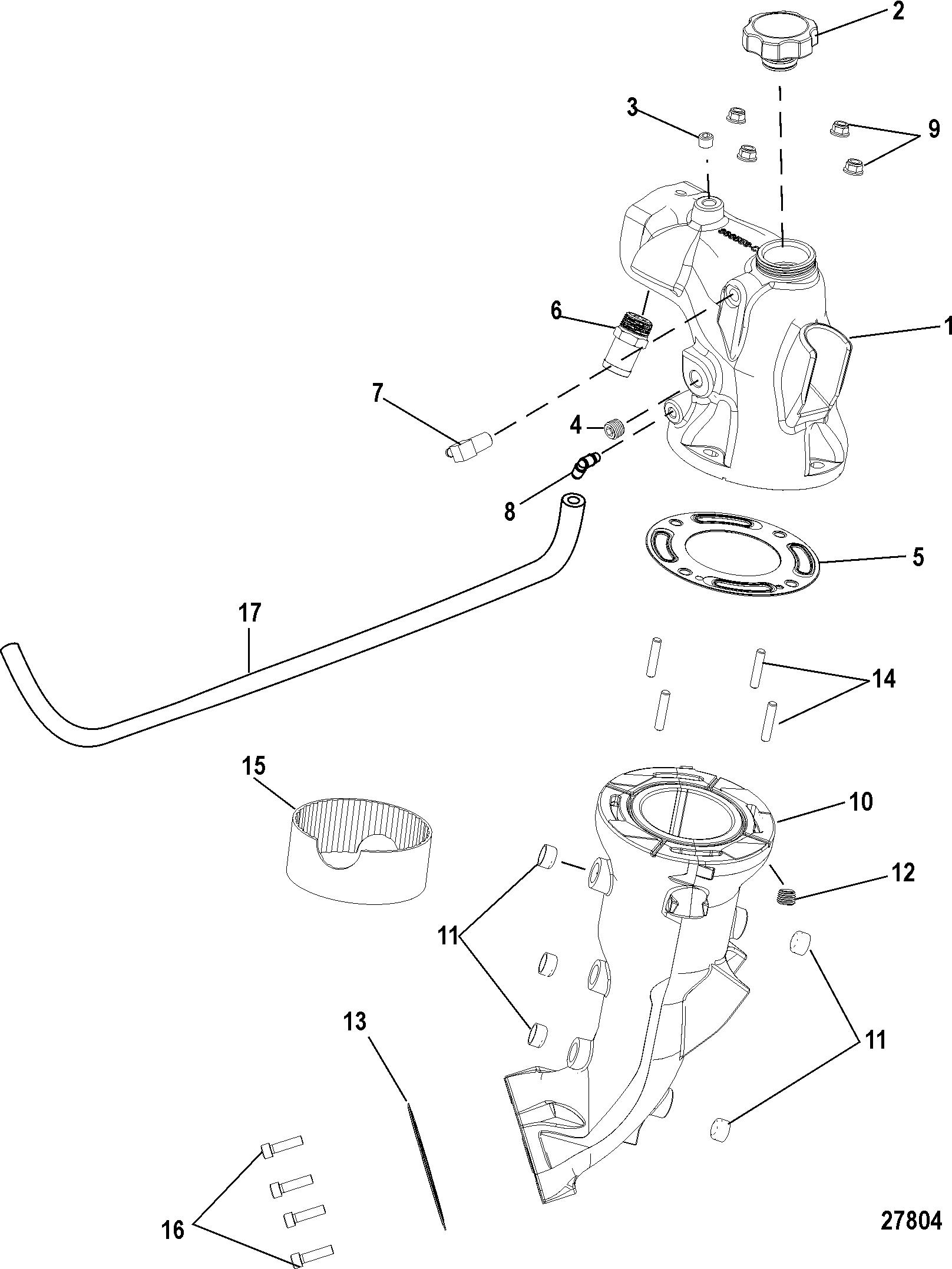 2
3
9
6
1
7
4
8
5
17
14
15
10
12
11
11
13
16
27804