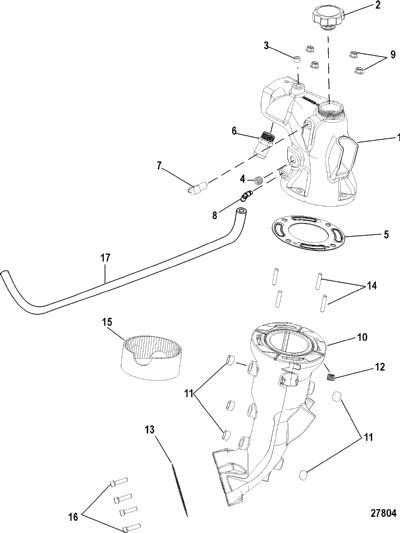 2
3
9
6
1
7
4
8
5
17
14
15
10
12
11
11
13
16
27804