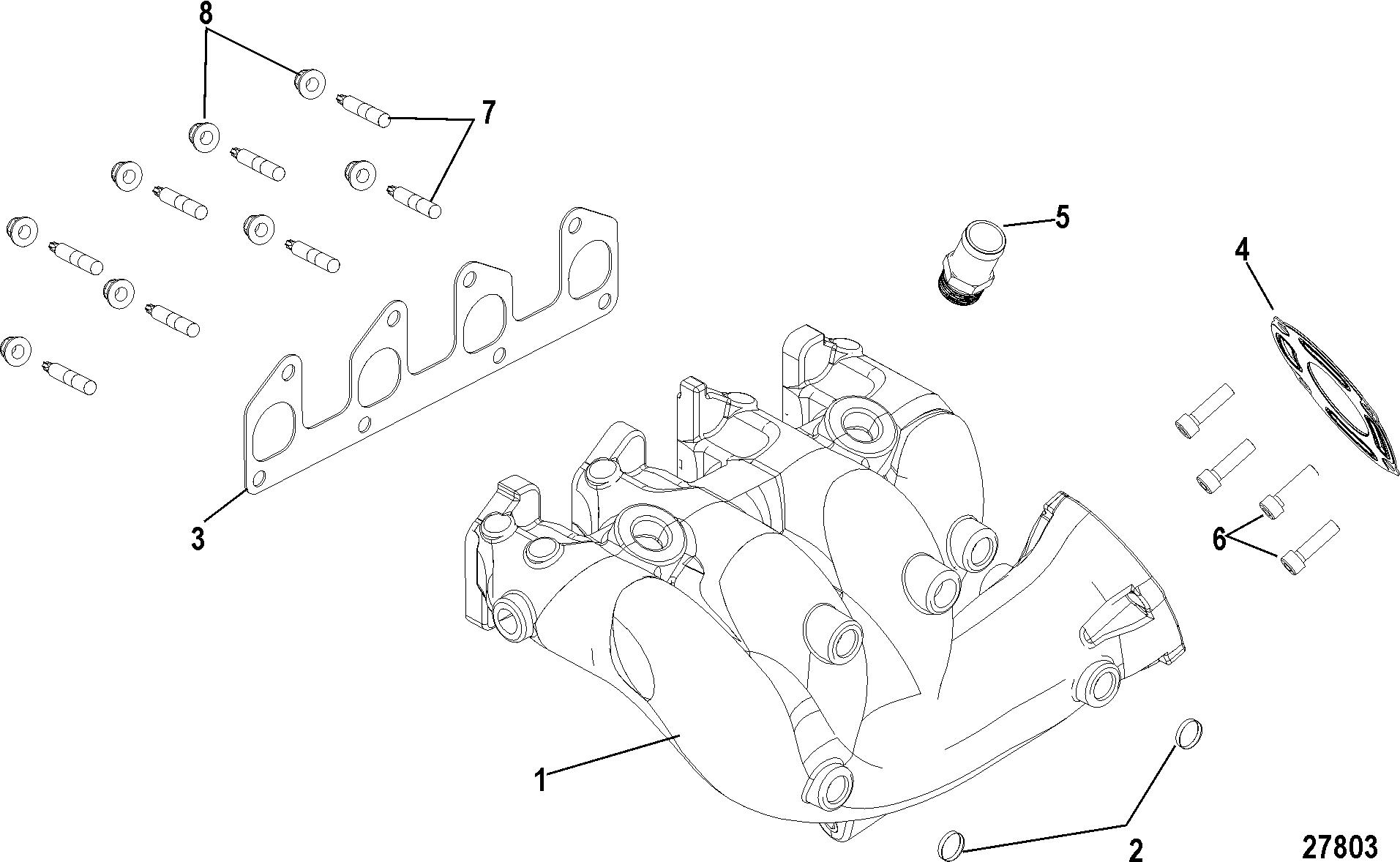 8
7
5
4
3
6
1
2
27803