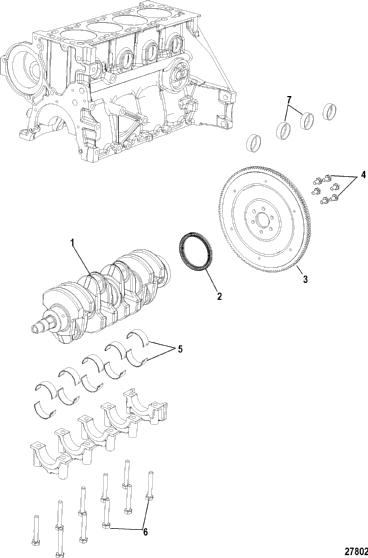 7
4
1
2
3
5
6
27802