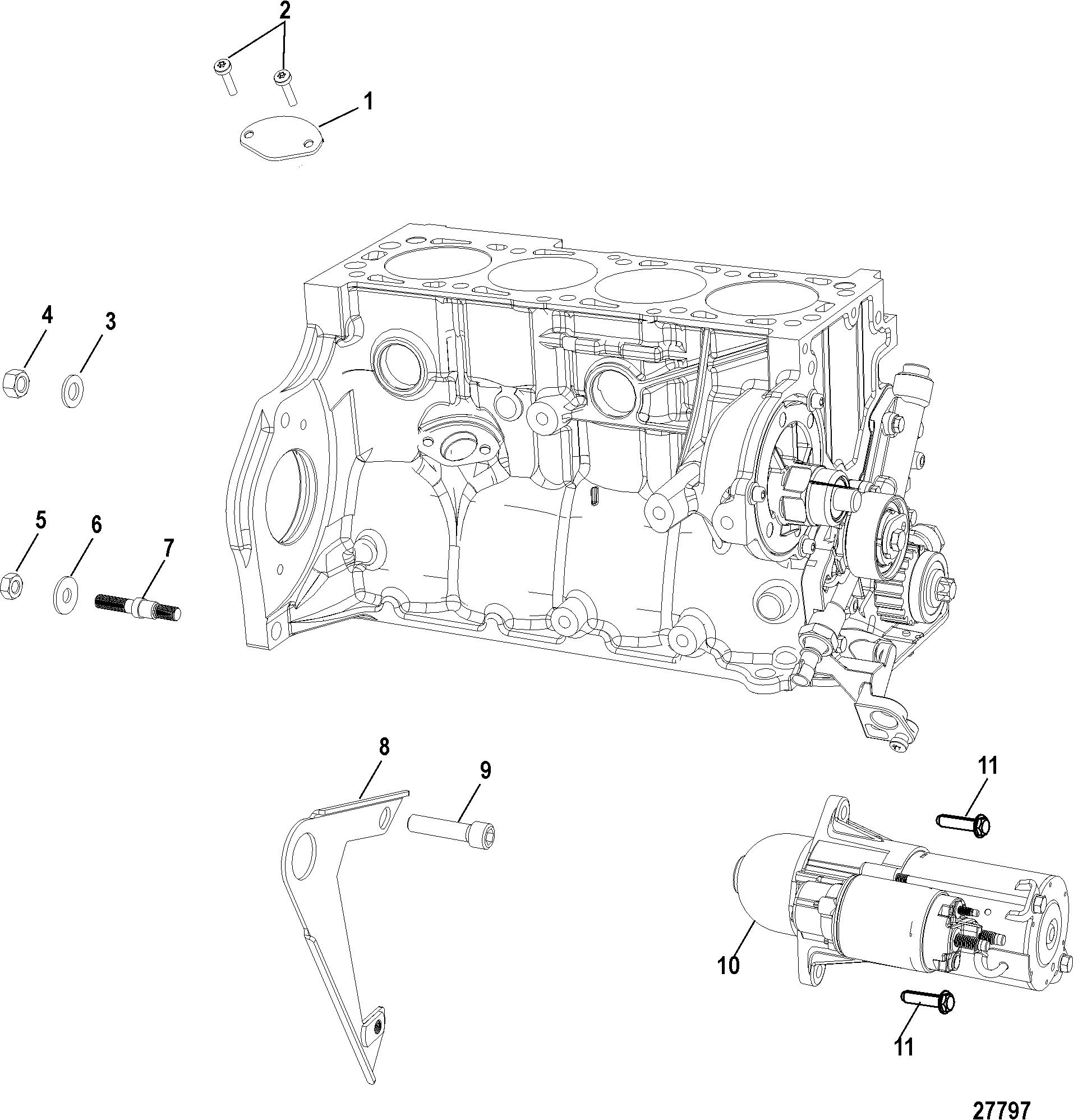 2

1

4

3

5

6

7

8

9

11

10

11

27797