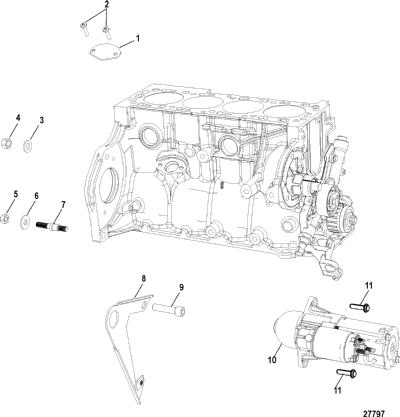 2
1
4
3
5
6
7
8
9
11
10
11
27797