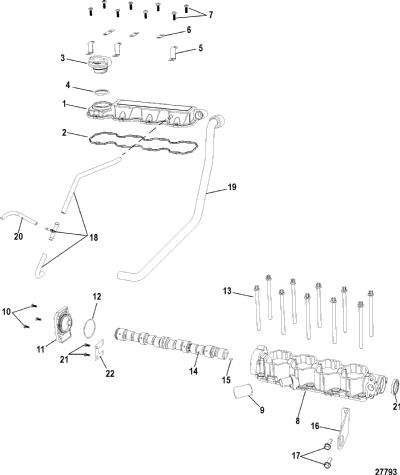 7
6
5
3
4
1
2
19
20
18
13
12
10
11
21
22
14
15
9
8
21
16
17
27793