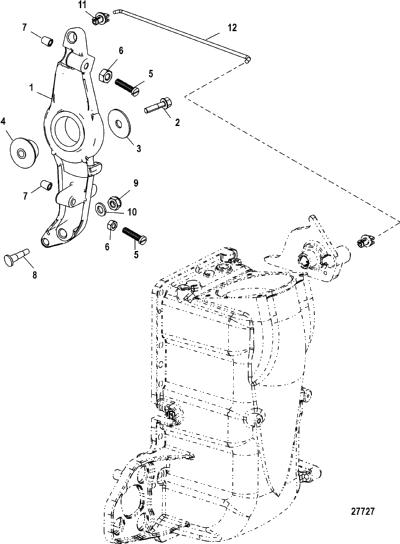 11
12
7
6
5
1
2
4
3
7
9
10
6
5
8
27727