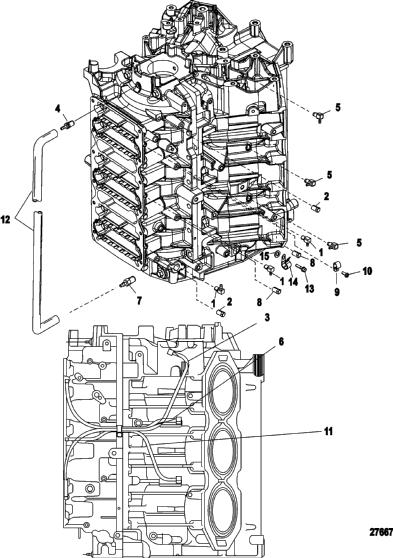 4
5
5
2
12
5
1
15
8
10
1
14
13
9
7
1
2
8
3
6
11
27667