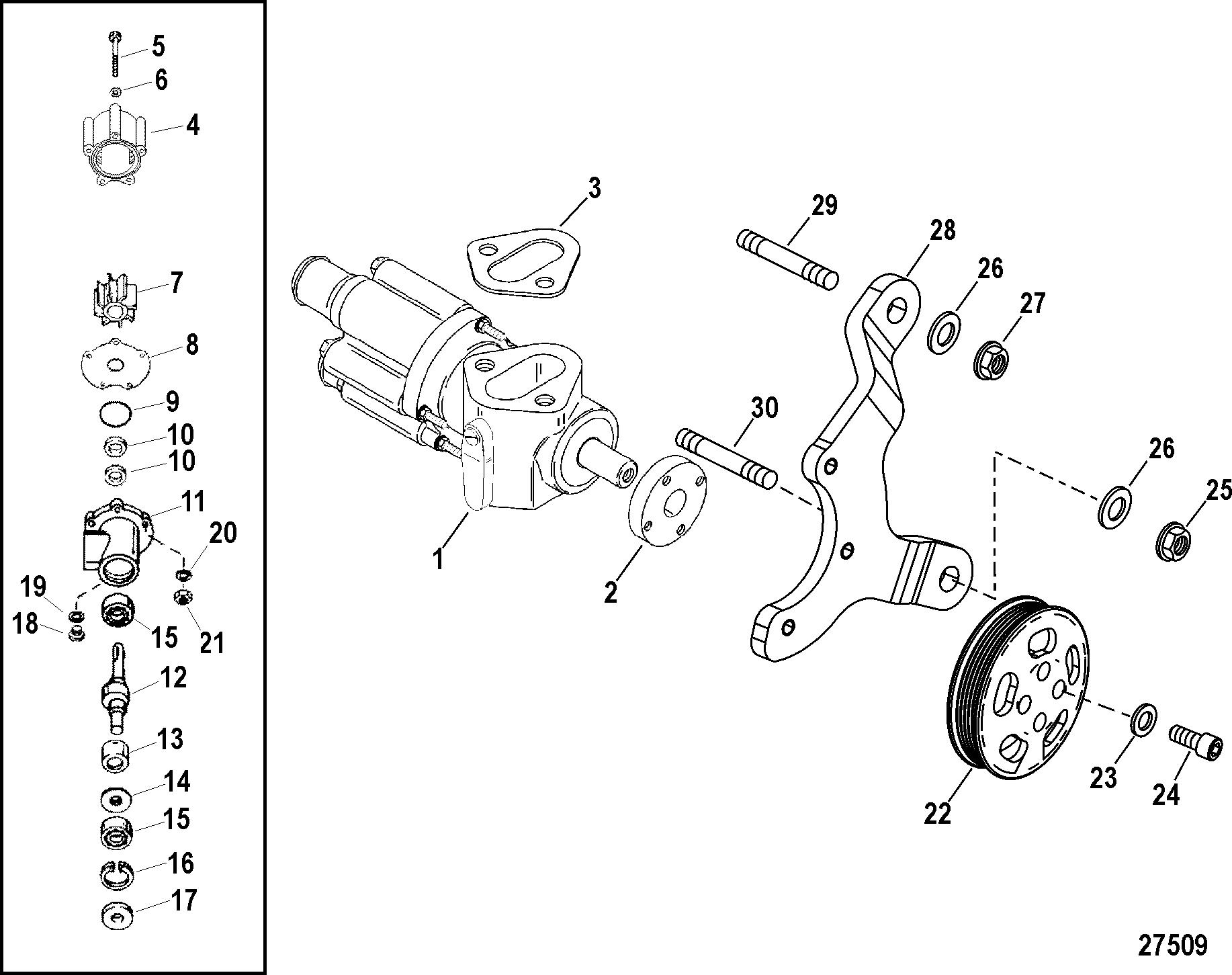 5
6
4
7
8
9
10
10
11
20
19
18
15
21
12
13
14
15
16
17
3
29
28
26
27
30
1
2
26
25
22
23
24
27509