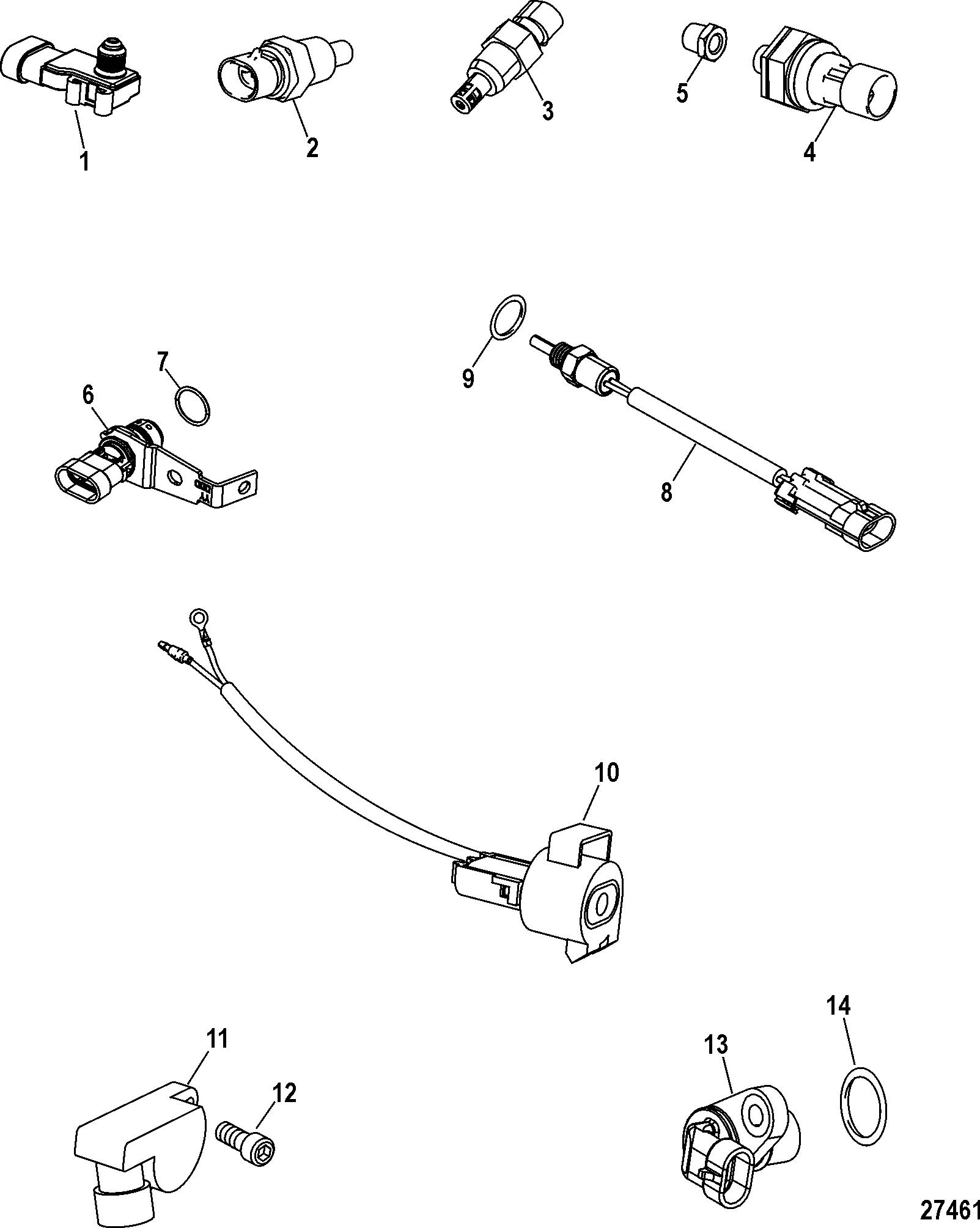 1
2
3
5
4
7
6
9
8
10
11
12
13
14
27461