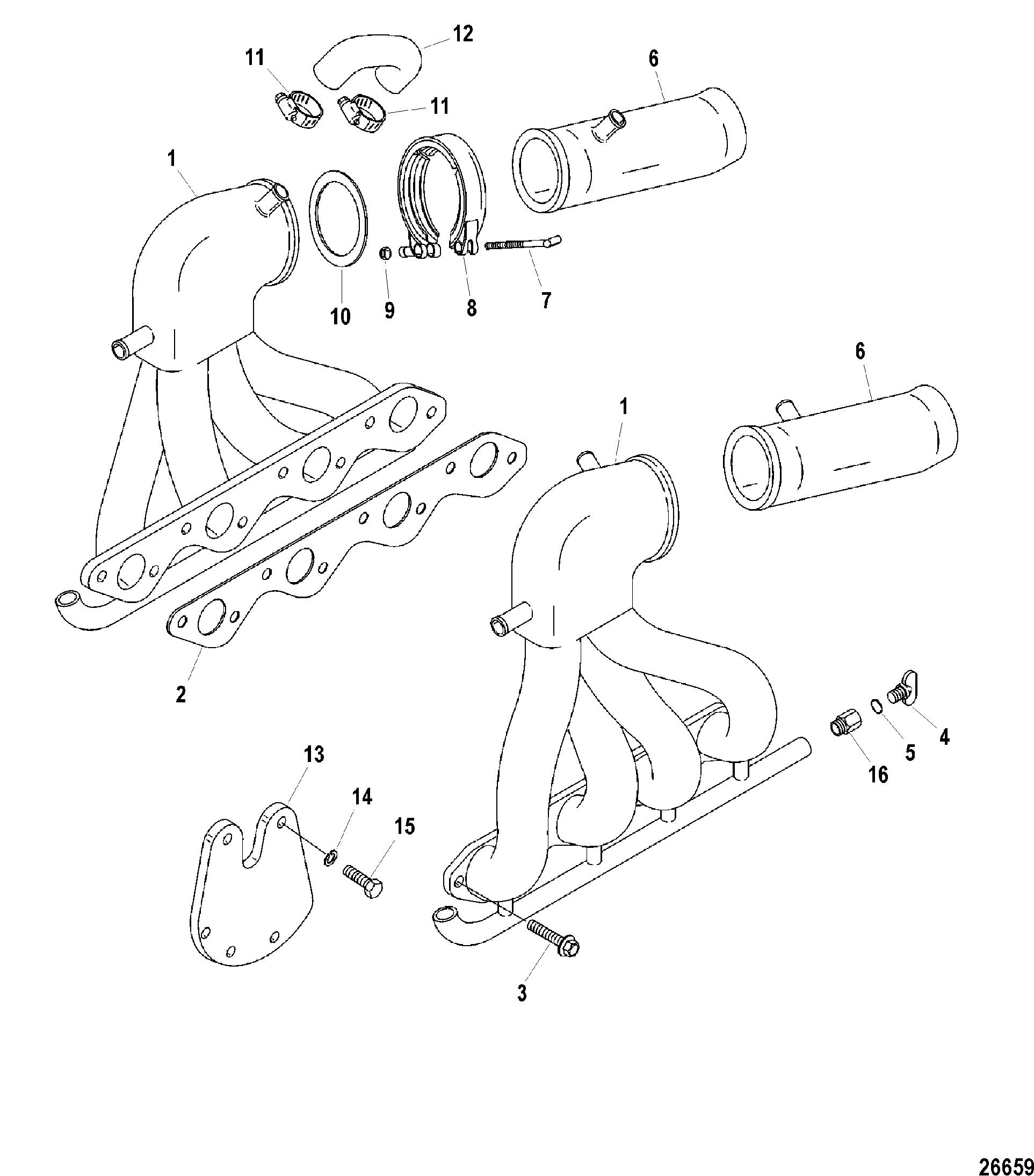 12
11
6
11
1
10
9
8
7
6
1
2
4
5
16
13
14
15
3
26659