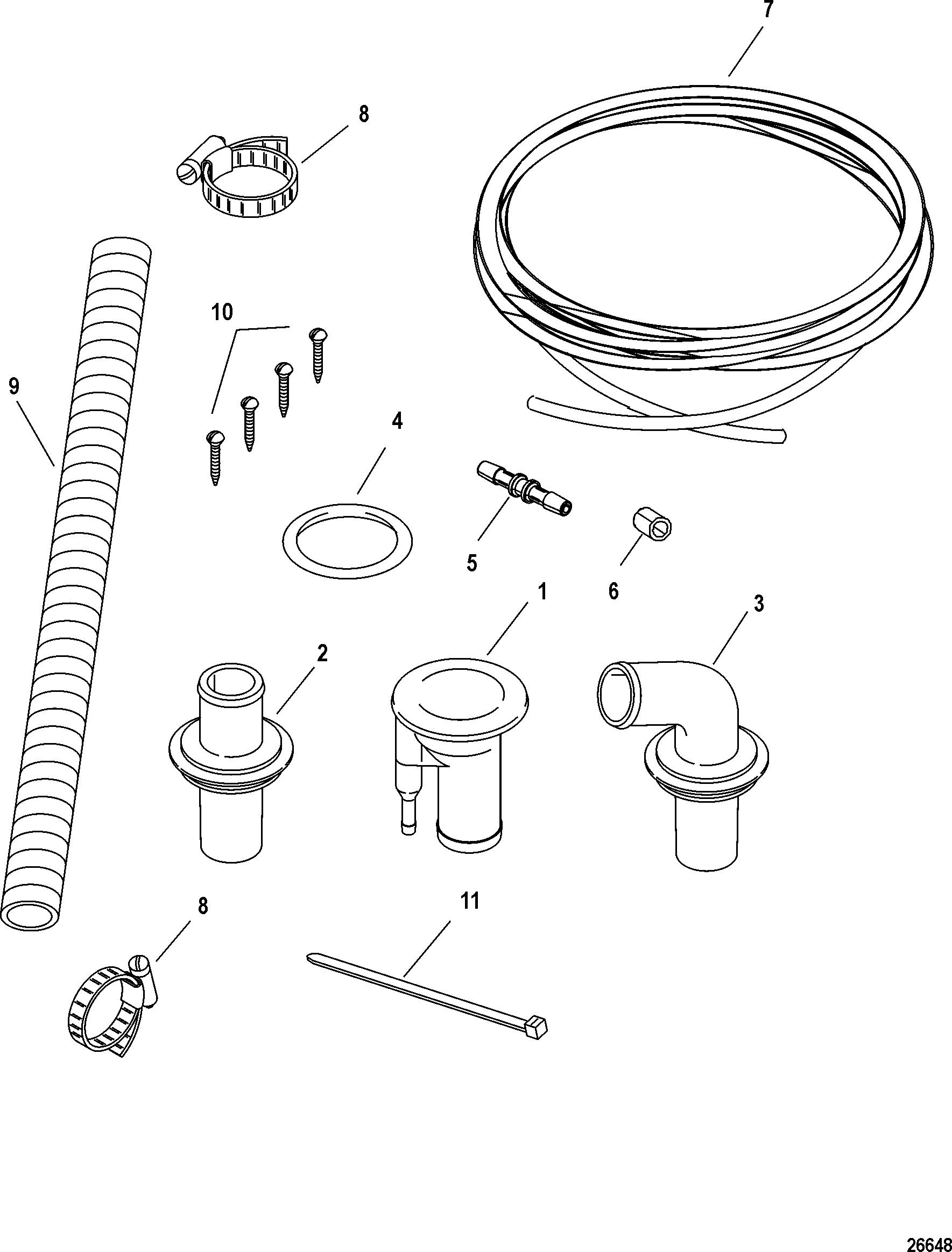 7

8

10

9

4

5

6

1

3

2

8

11

26648