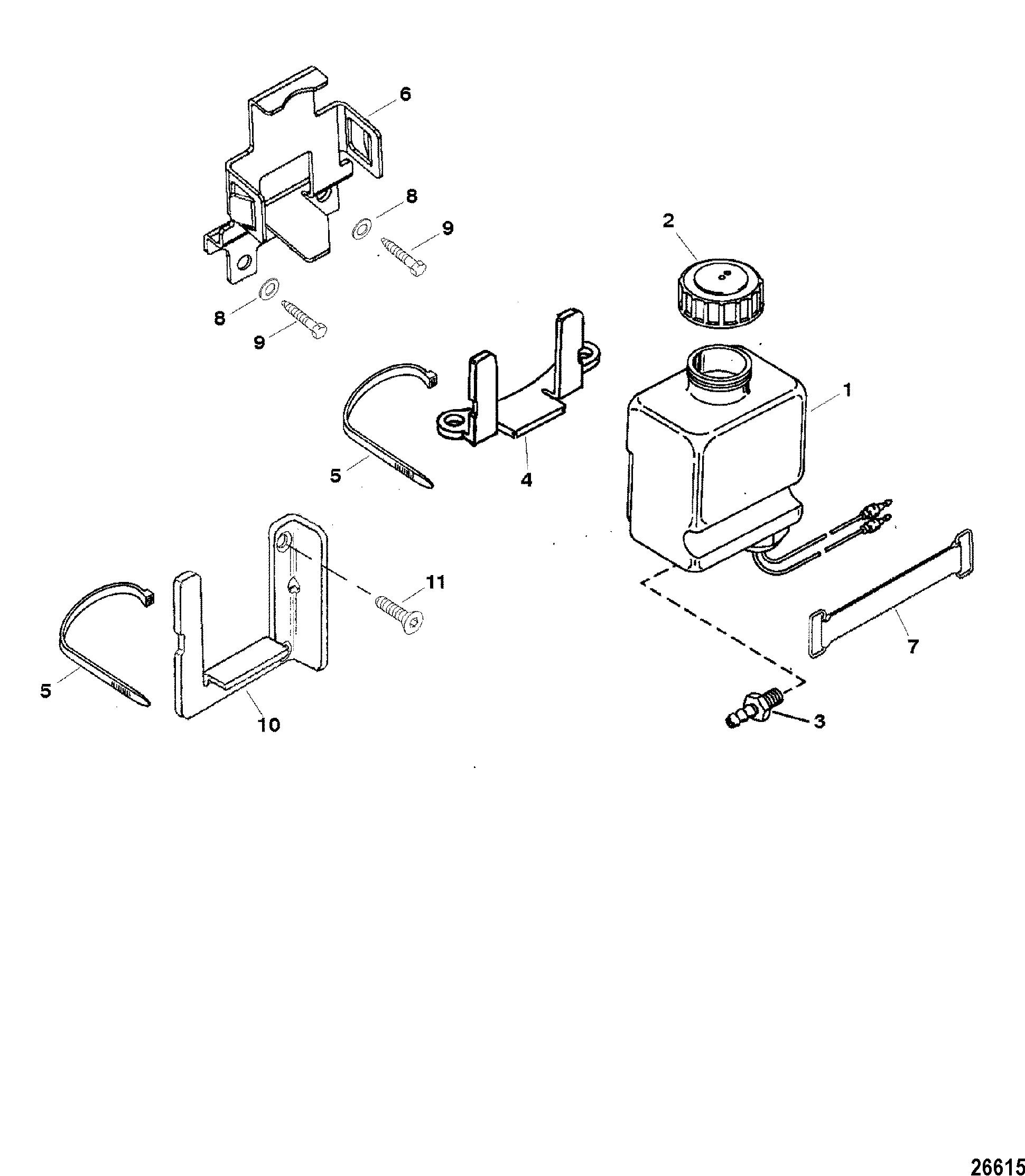 6
8
9
2
8
9
1
5
4
11
7
5
10
3
26615