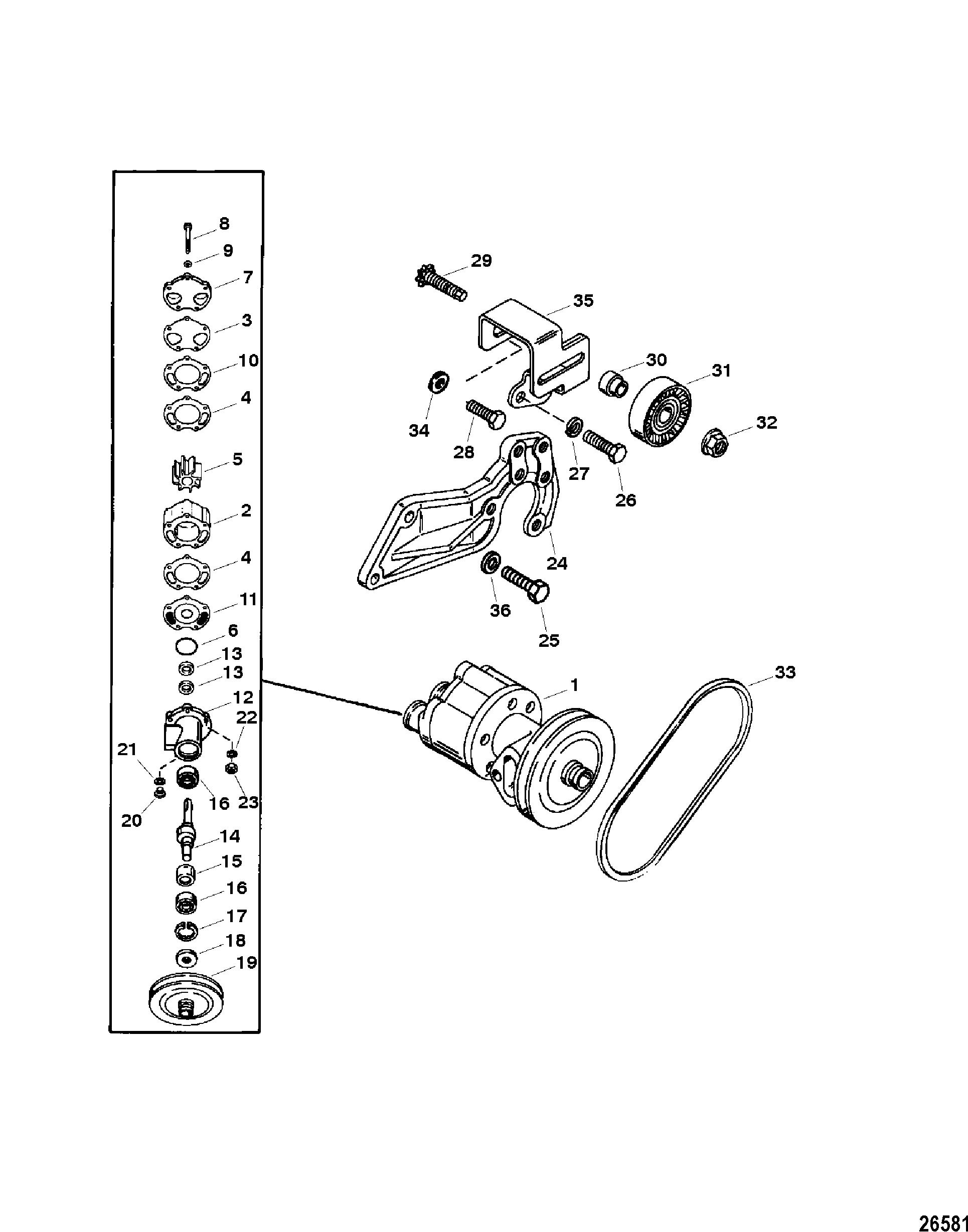 8
9
7
3
10
4
5
2
4
11
6
13
13
12
22
21
16
23
20
14
15
16
17
18
19
29
35
30
31
34
28
27
26
32
24
36
25
1
33
26581