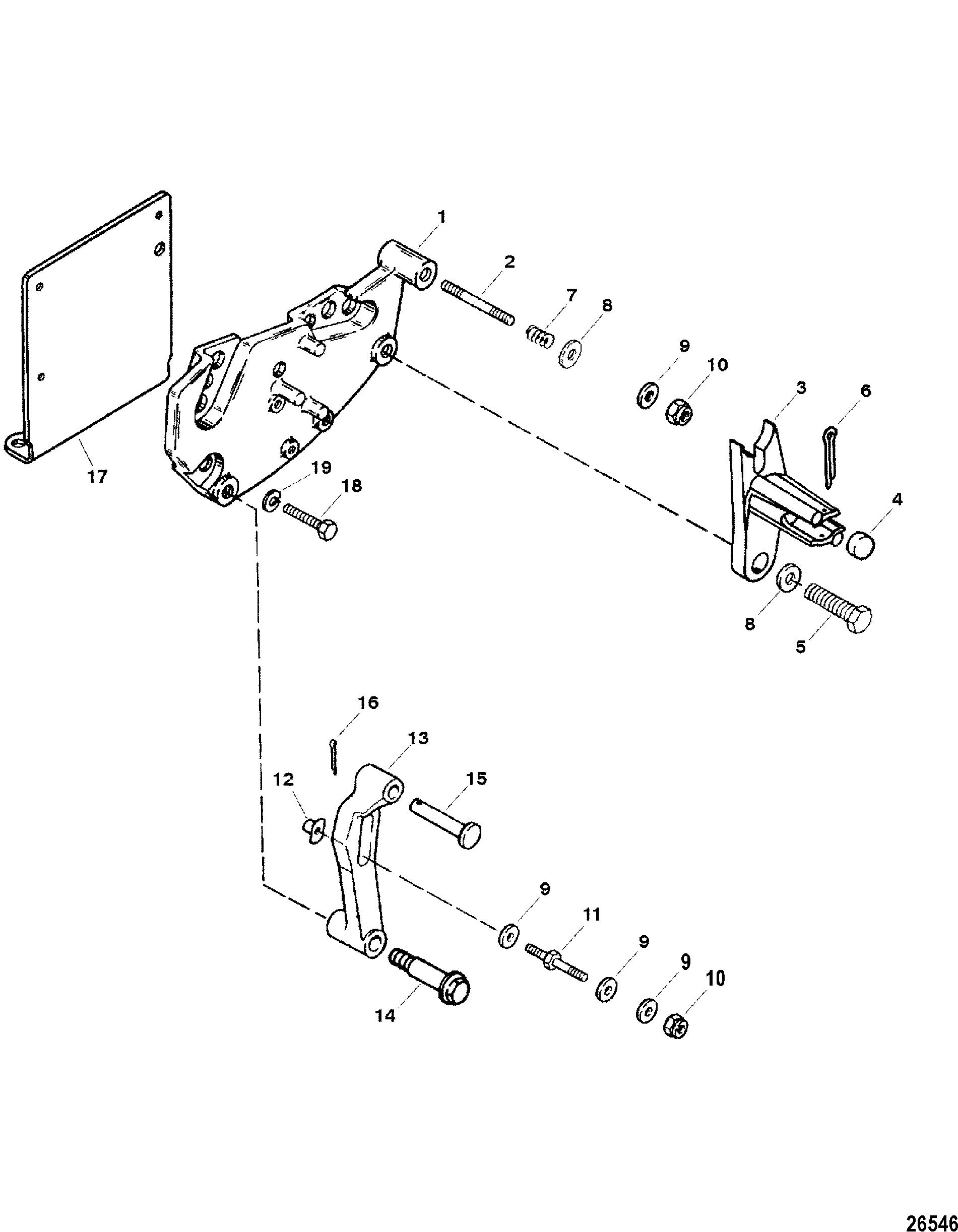 1
2
7
8
9
10
3
6
17
19
18
4
8
5
16
13
12
15
9
11
9
9
10
14
26546