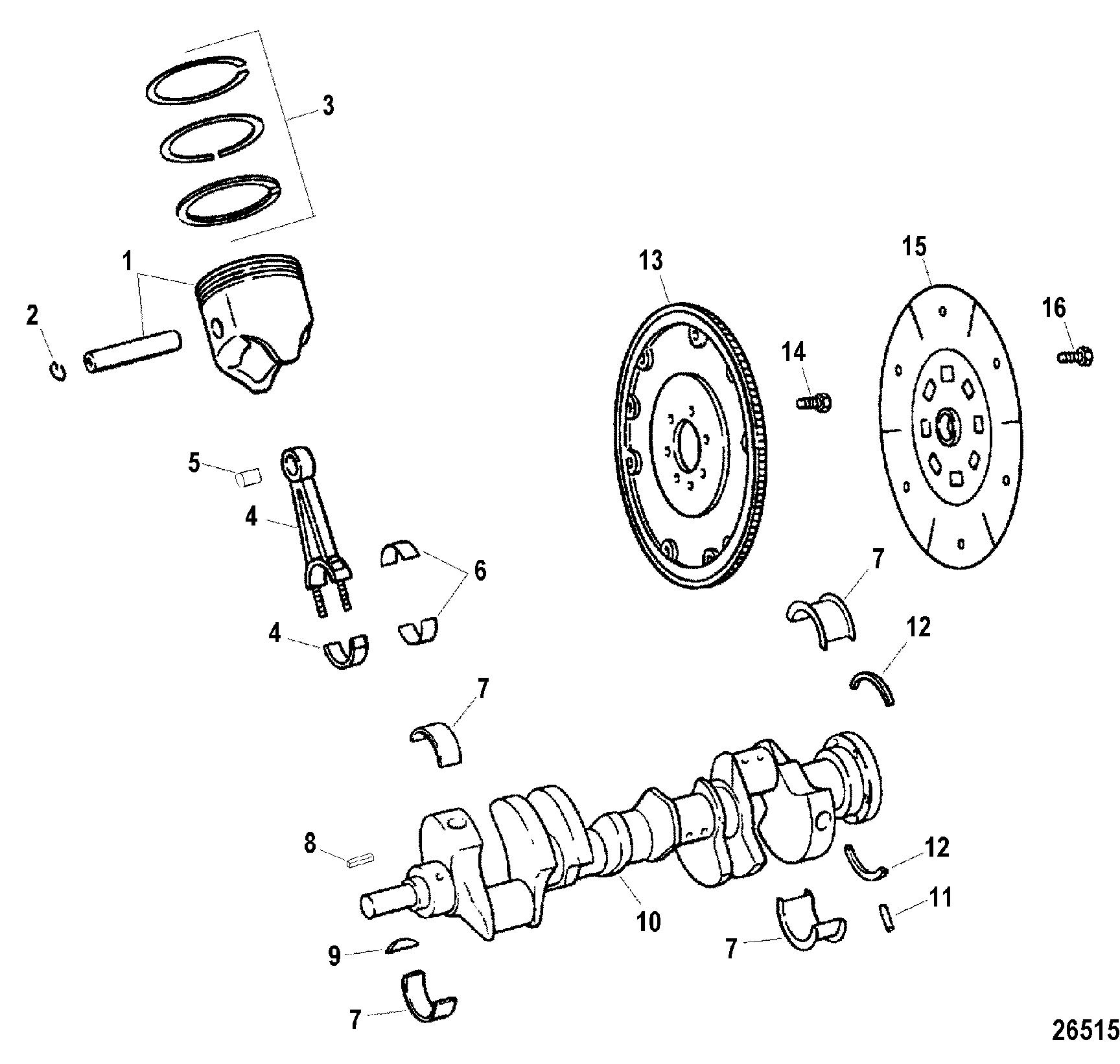 3
1
2
13
15
16
14
5
4
6
7
4
12
7
8
12
11
10
9
7
7
26515