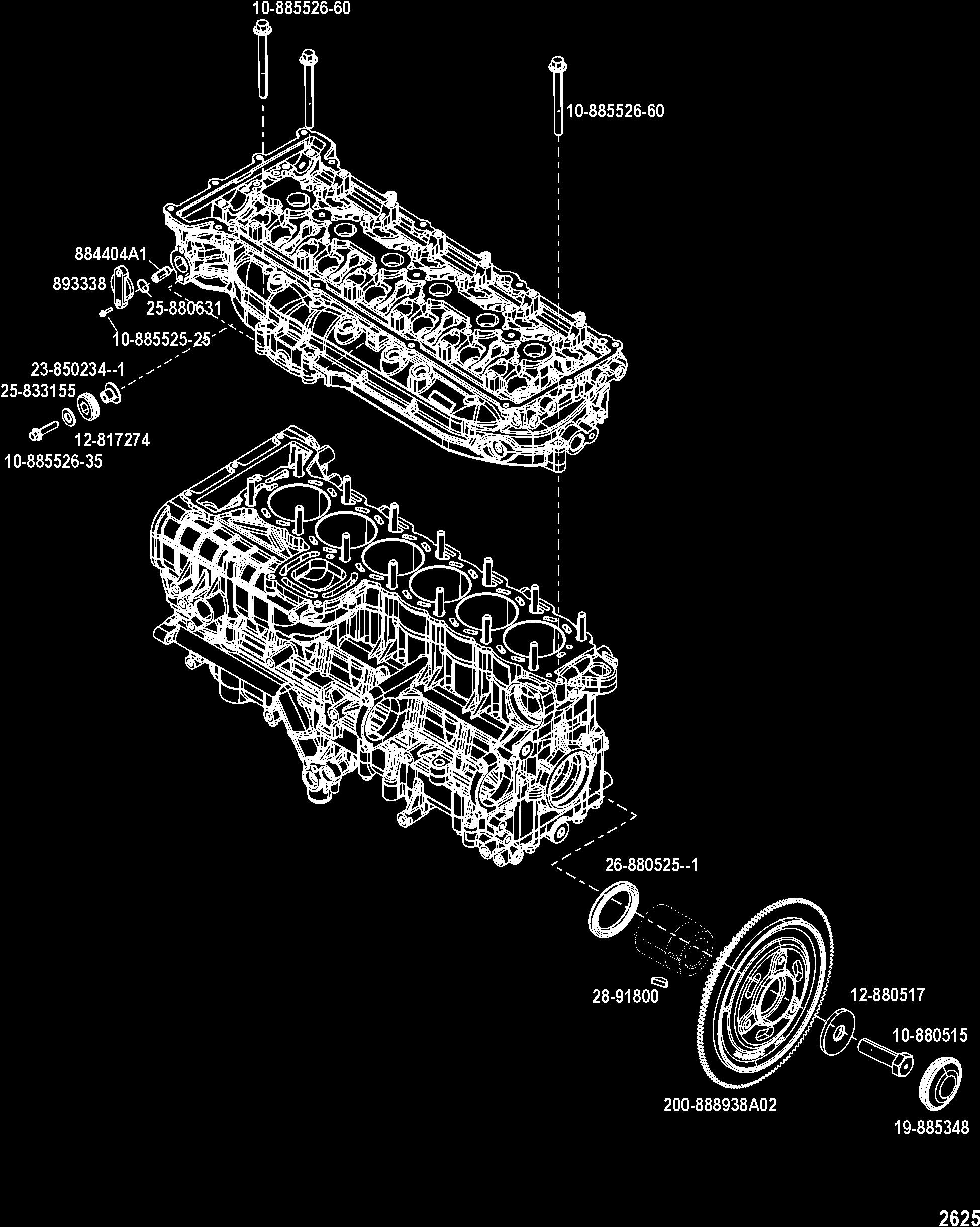 10-885526-60

10-885526-60

884404A1
893338
25-880631
10-885525-25
23-850234--1
25-833155
12-817274
10-885526-35

26-880525--1
28-91800
12-880517
10-880515
200-888938A02
19-885348

2625