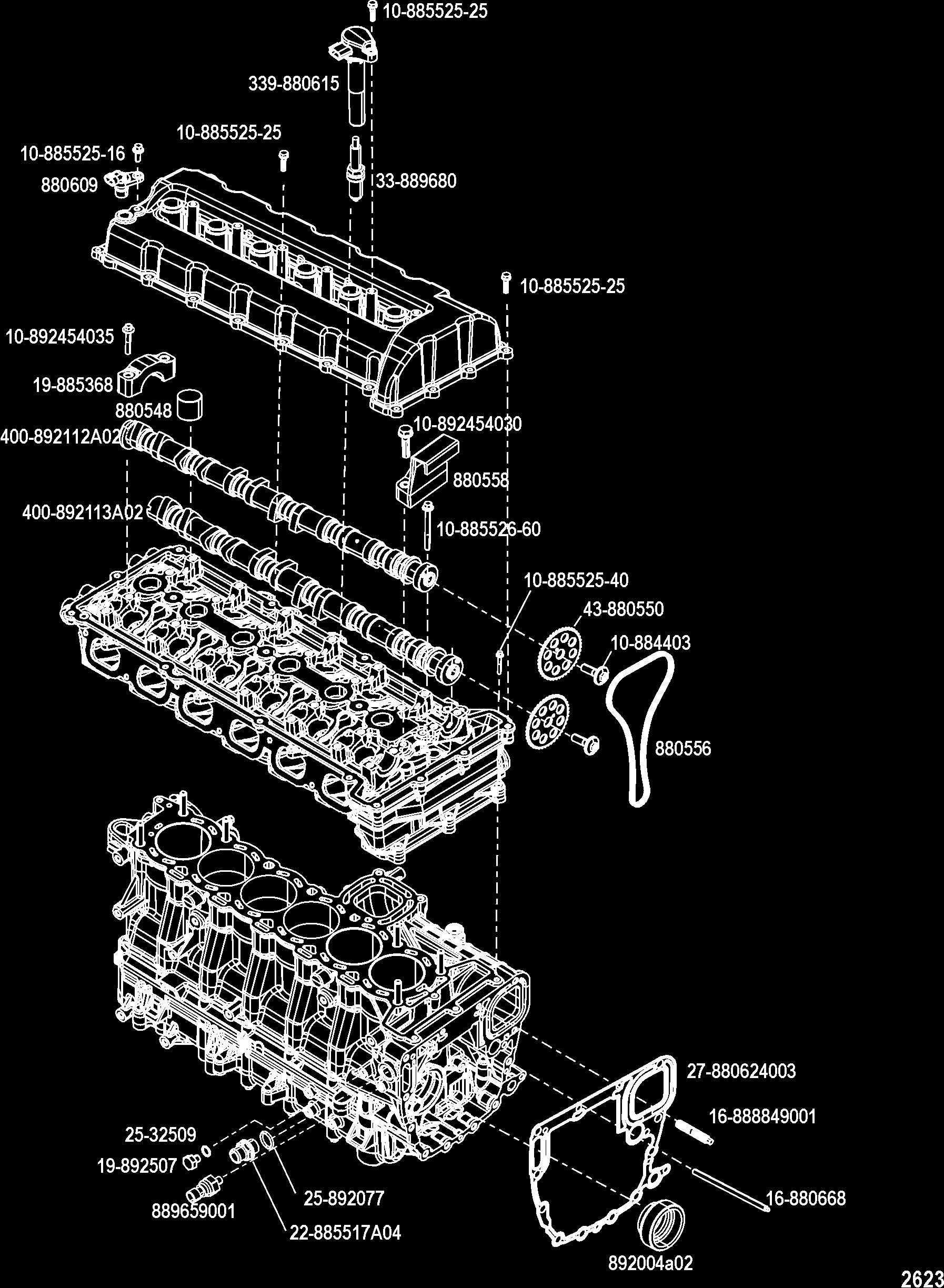 10-885525-25
339-880615
10-885525-25
10-885525-16
880609
33-889680
10-885525-25
10-892454035
19-885368
880548
400-892112A02
10-892454030
880558
400-892113A02
10-885526-60
10-885525-40
43-880550
10-884403
880556
27-880624003
16-888849001
25-32509
19-892507
889659001
25-892077
22-885517A04
16-880668
892004a02
2623