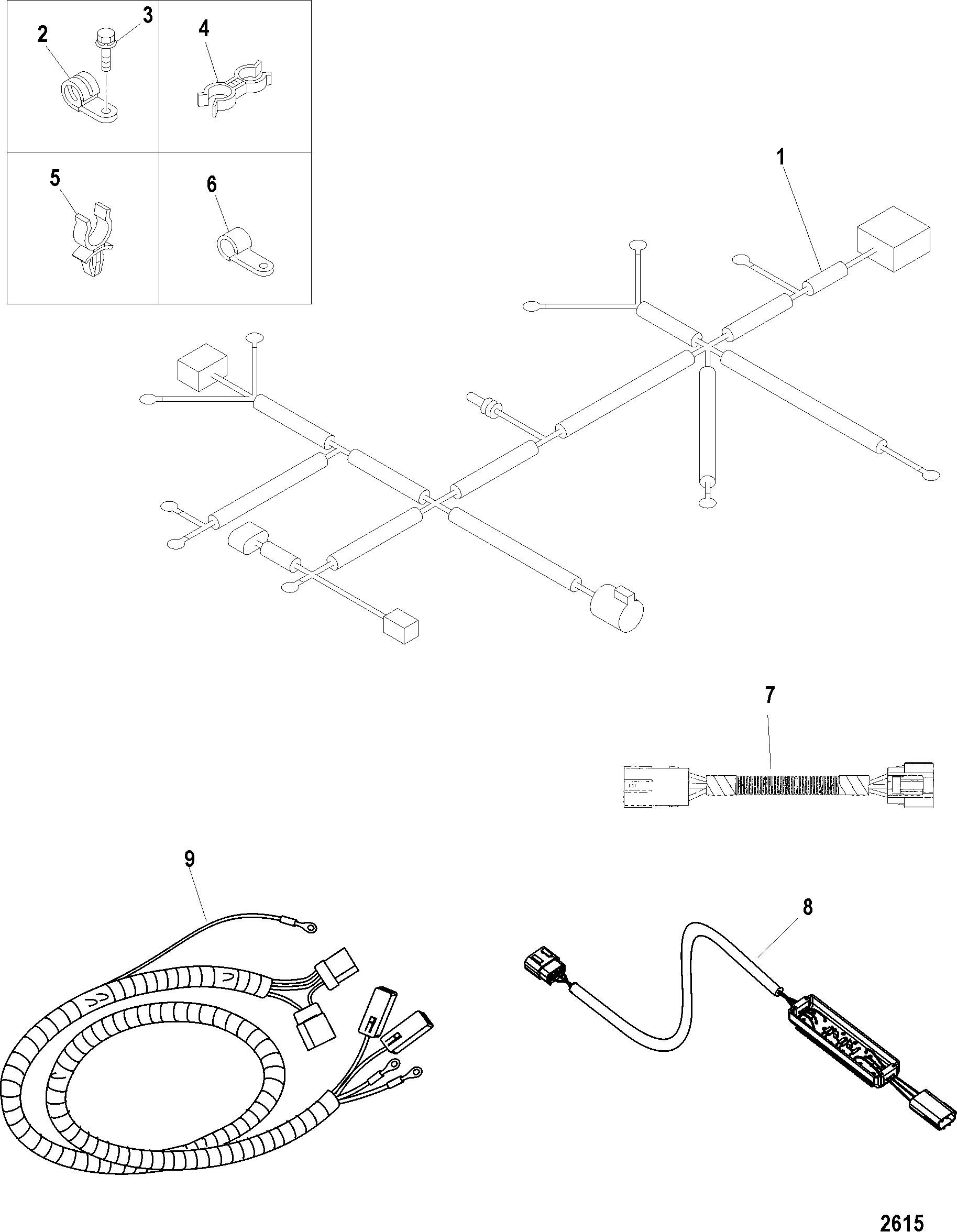 2
3
4
5
6
1
7
9
8
2615