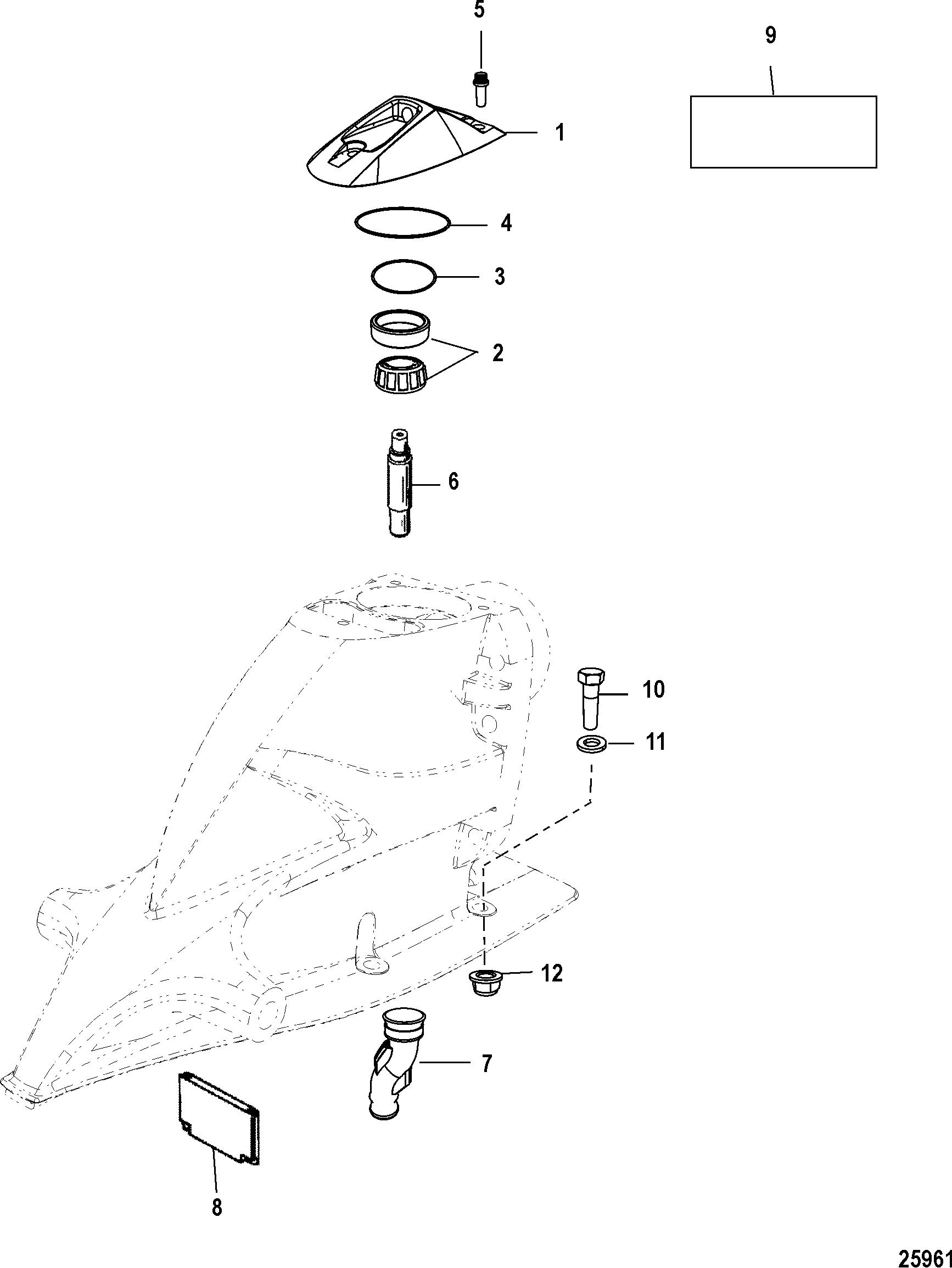 5
9
1
4
3
2
6
10
11
12
7
8
25961